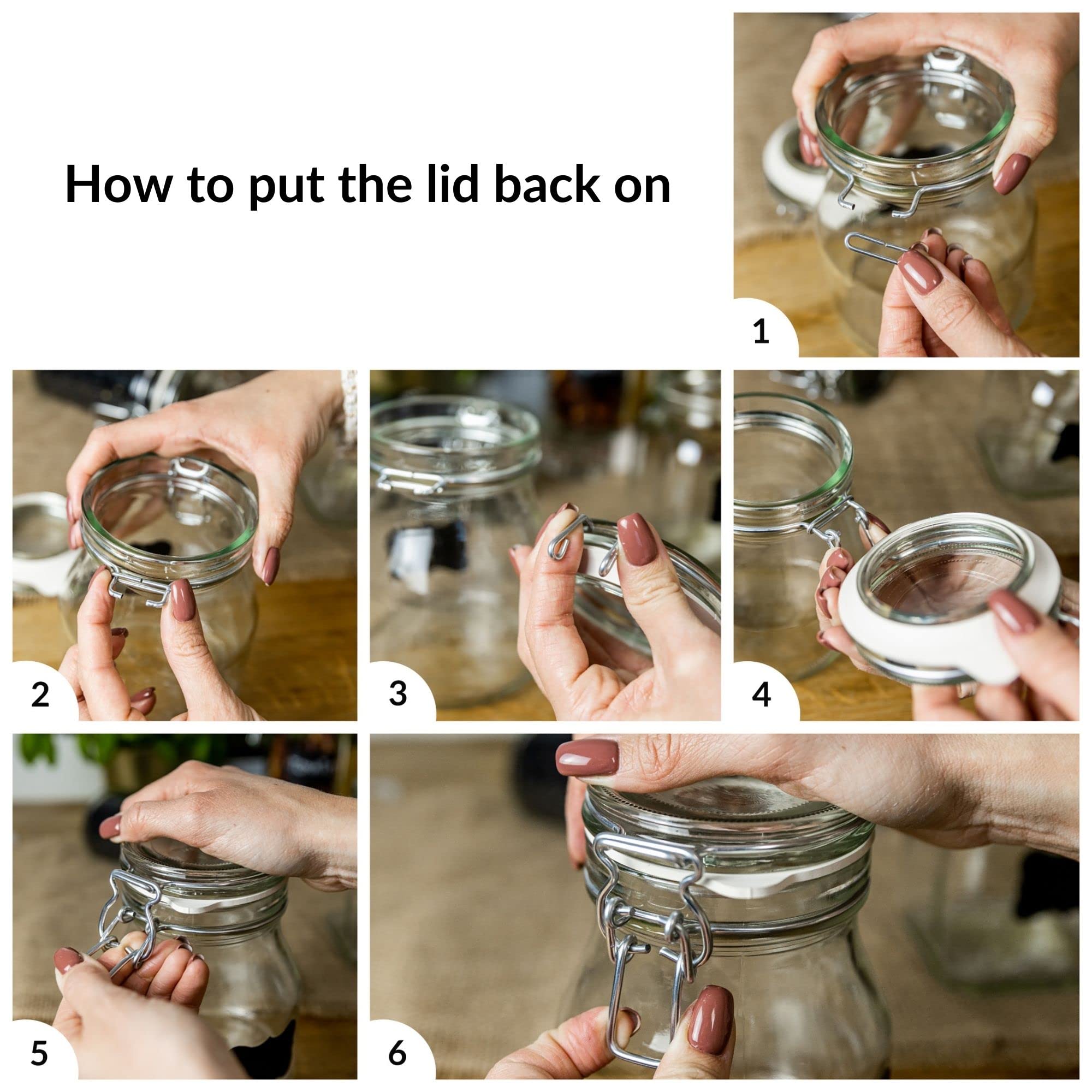 How to put the lid back on

1

2

3

4

5

6