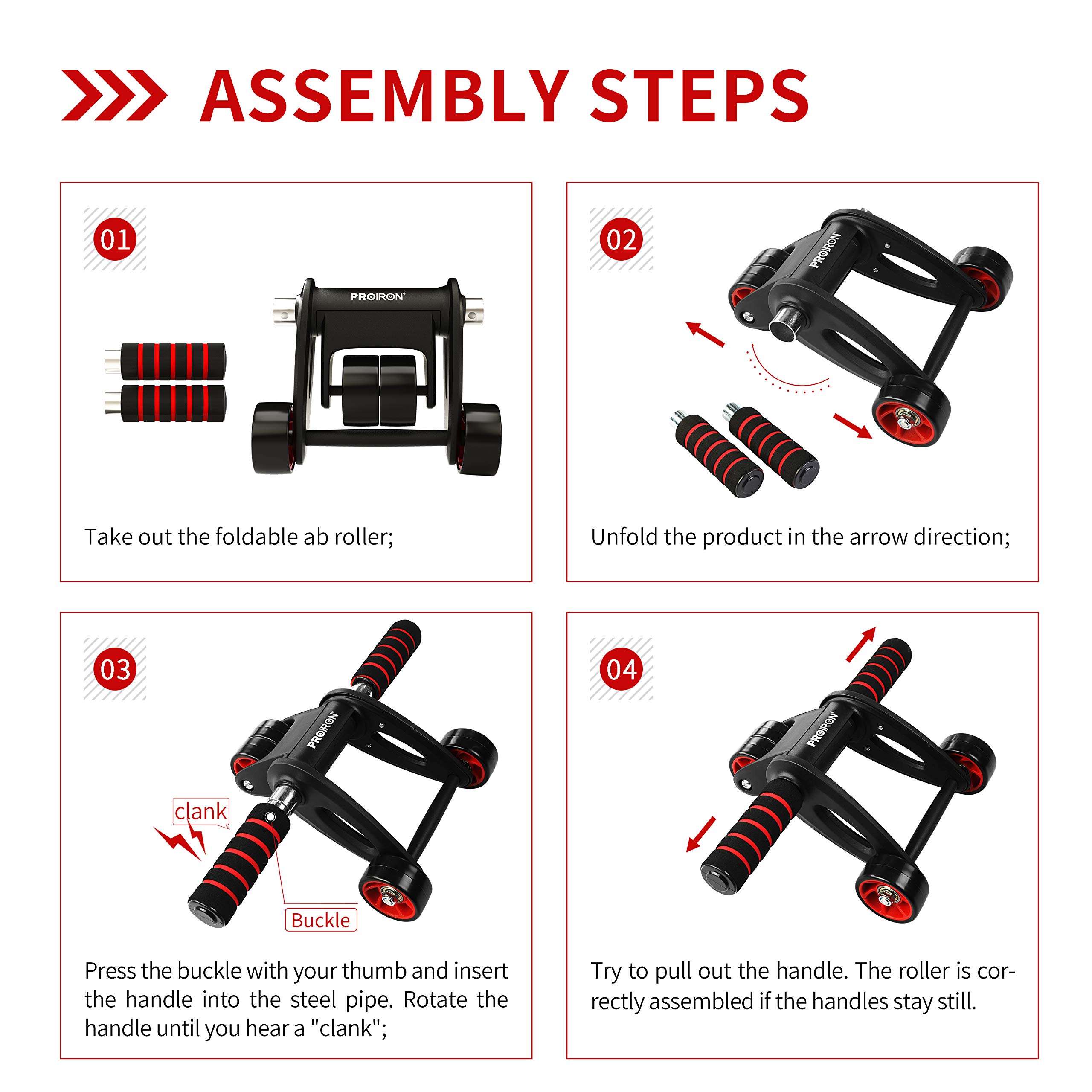 ASSEMBLY STEPS

01

PROIRON

Take out the foldable ab roller;

02

PROIRON

Unfold the product in the arrow direction;

03

PROIRON

clank

Buckle

Press the buckle with your thumb and insert the handle into the steel pipe. Rotate the handle until you hear a "clank";

04

PROIRON

Try to pull out the handle. The roller is correctly assembled if the handles stay still.