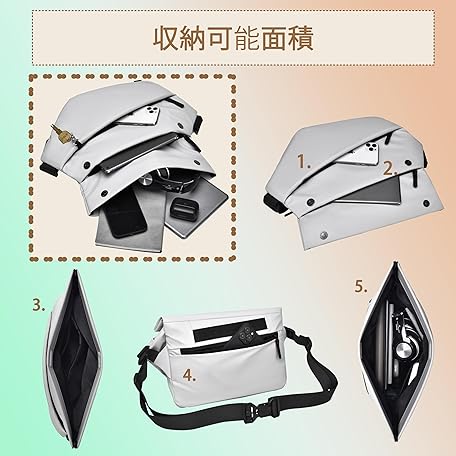 収納可能面積

1.

2.

3.

4.

5.