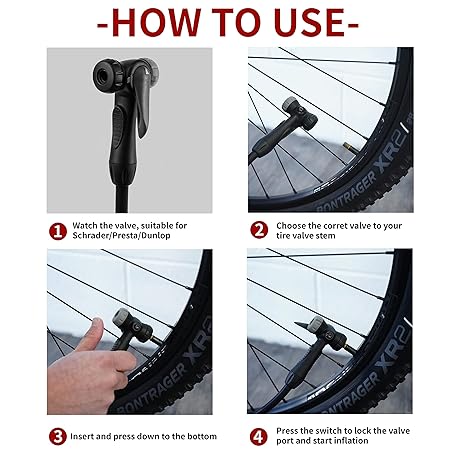 -HOW TO USE-

BONTRAGER XR2

1 Watch the valve, suitable for Schrader/Presta/Dunlop

2 Choose the corret valve to your tire valve stem

BONTRAGER XR2

BONTRAGER XR2

3 Insert and press down to the bottom

4 Press the switch to lock the valve port and start inflation