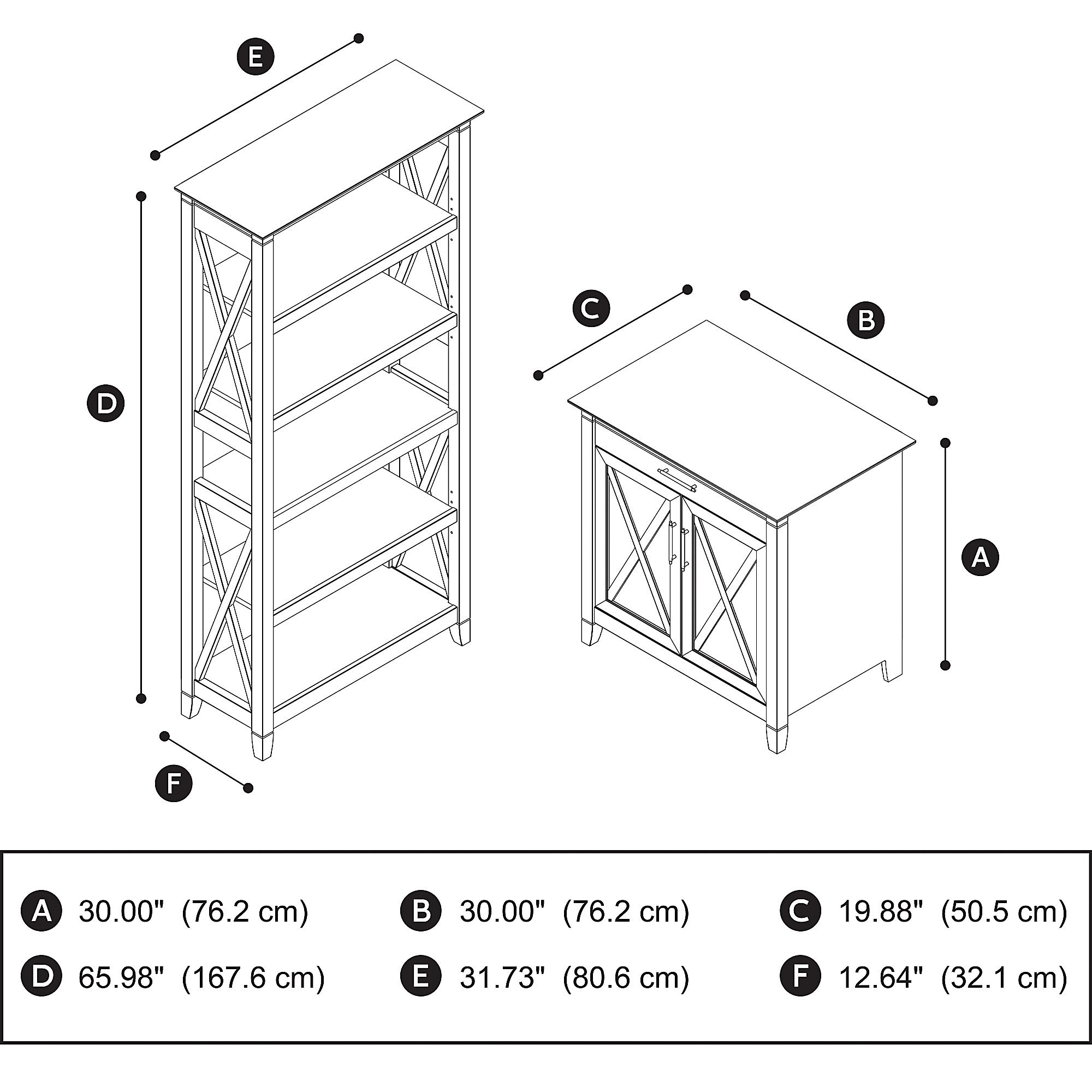 E

D

F

C

B

A

A 30.00" (76.2 cm)
B 30.00" (76.2 cm)
C 19.88" (50.5 cm)
D 65.98" (167.6 cm)
E 31.73" (80.6 cm)
F 12.64" (32.1 cm)