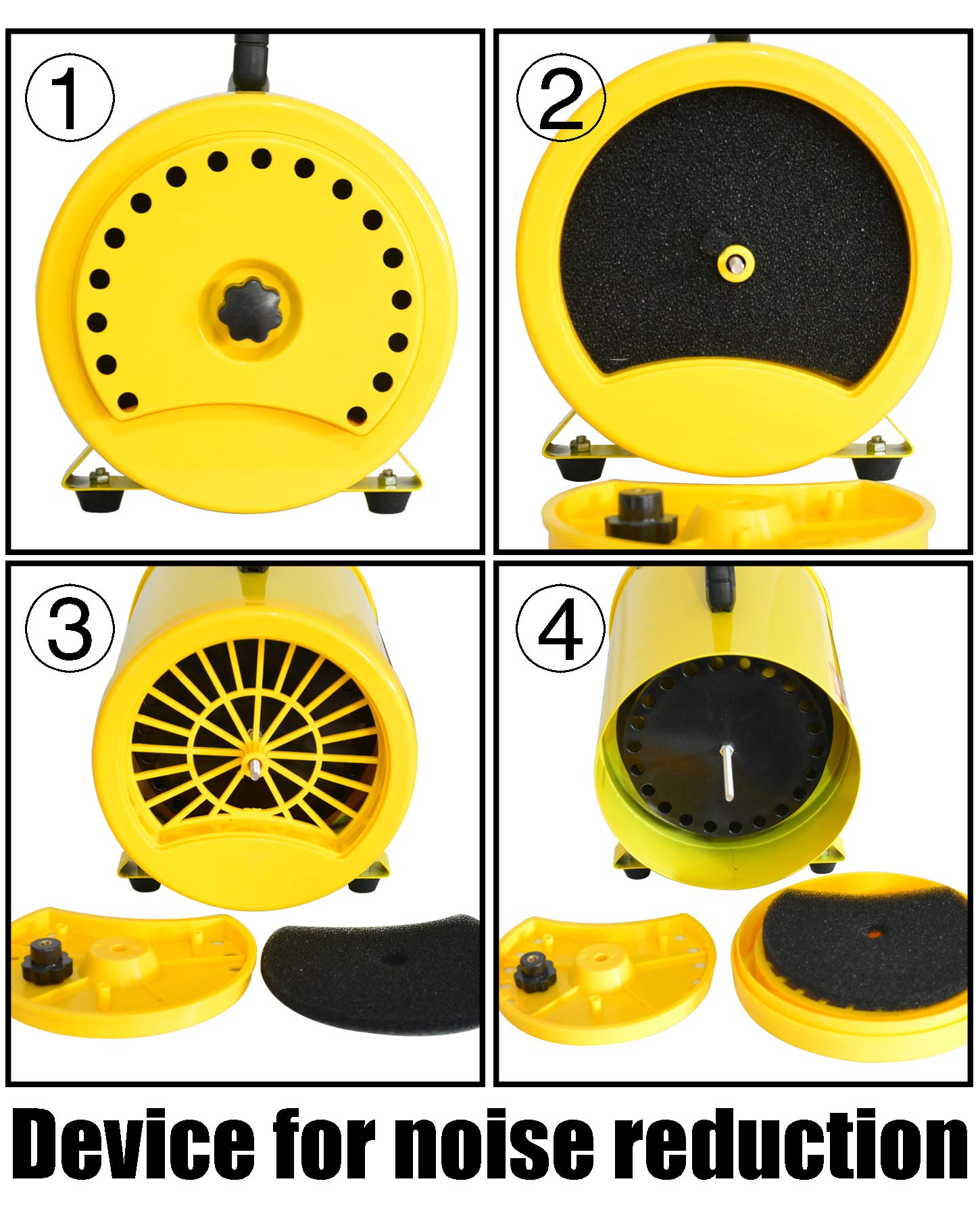 ①

②

③

④

Device for noise reduction