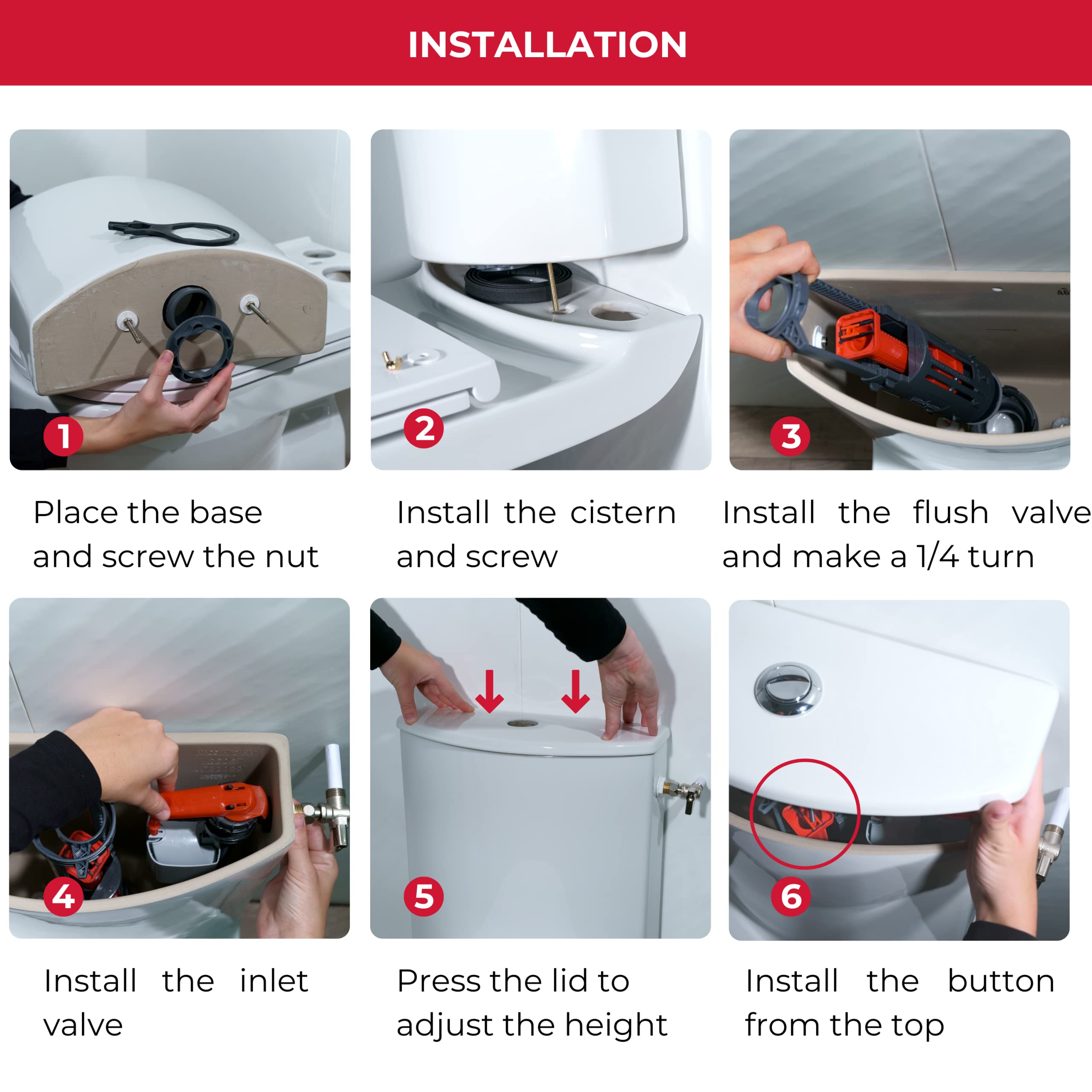 INSTALLATION

1

Place the base and screw the nut

2

Install the cistern and screw

3

Install the flush valve and make a 1/4 turn

4

Install the inlet valve

5

Press the lid to adjust the height

6

Install the button from the top