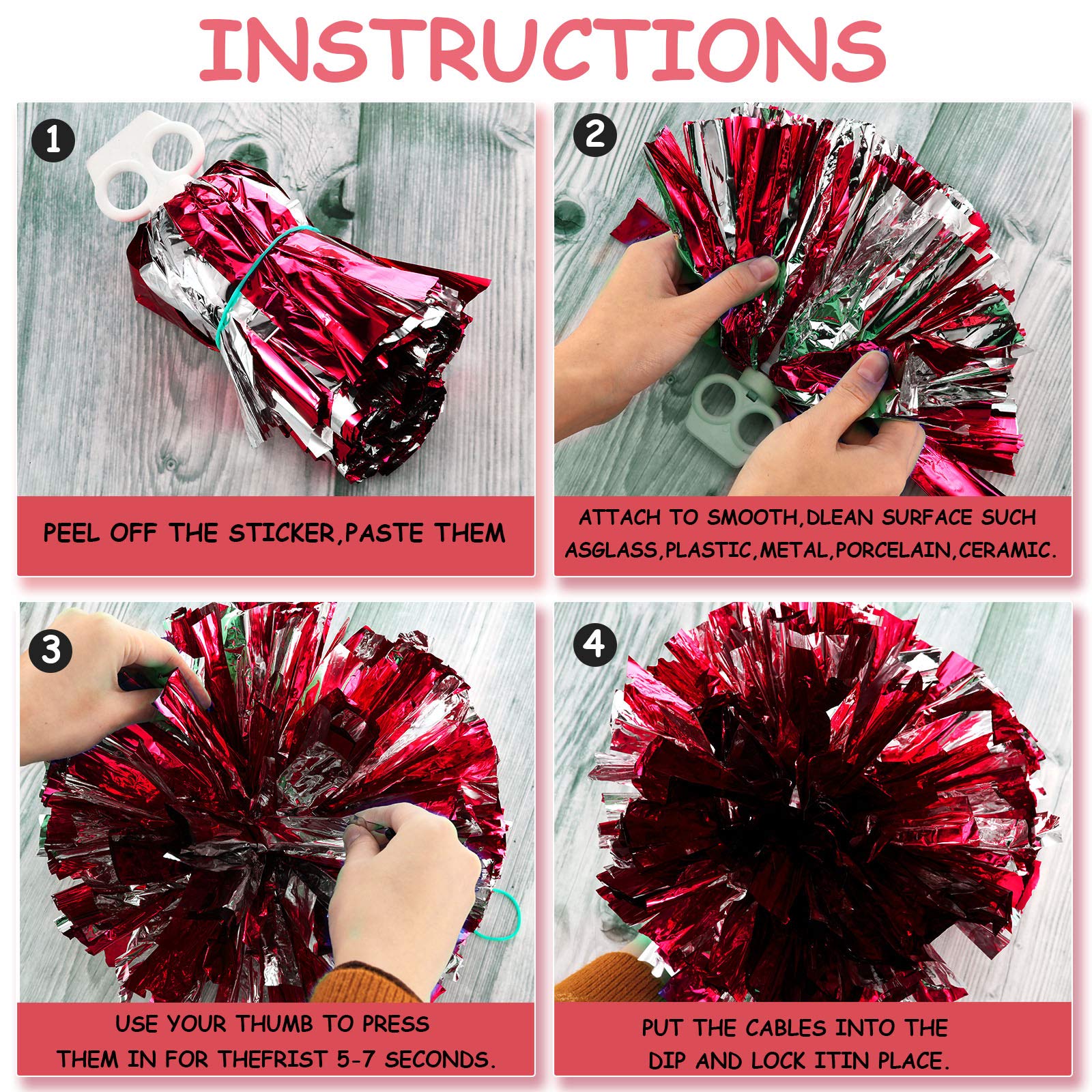 INSTRUCTIONS

1

PEEL OFF THE STICKER,PASTE THEM

2

ATTACH TO SMOOTH,DLEAN SURFACE SUCH ASGLASS,PLASTIC,METAL,PORCELAIN,CERAMIC.

3

USE YOUR THUMB TO PRESS THEM IN FOR THEFRIST 5-7 SECONDS.

4

PUT THE CABLES INTO THE DIP AND LOCK ITIN PLACE.