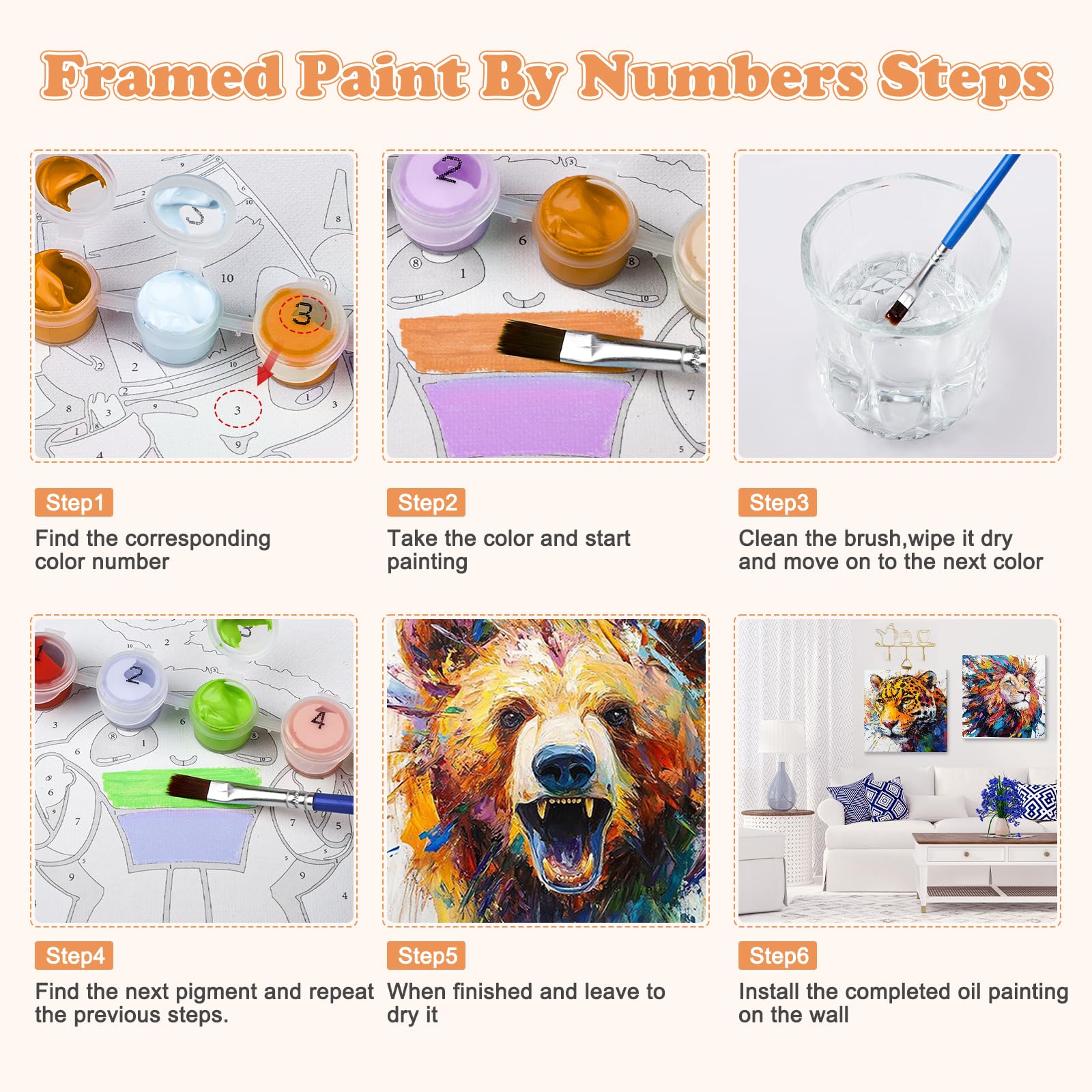 Framed Paint By Numbers Steps

Step1
Find the corresponding color number

Step2
Take the color and start painting

Step3
Clean the brush,wipe it dry and move on to the next color

Step4
Find the next pigment and repeat the previous steps.

Step5
When finished and leave to dry it

Step6
Install the completed oil painting on the wall