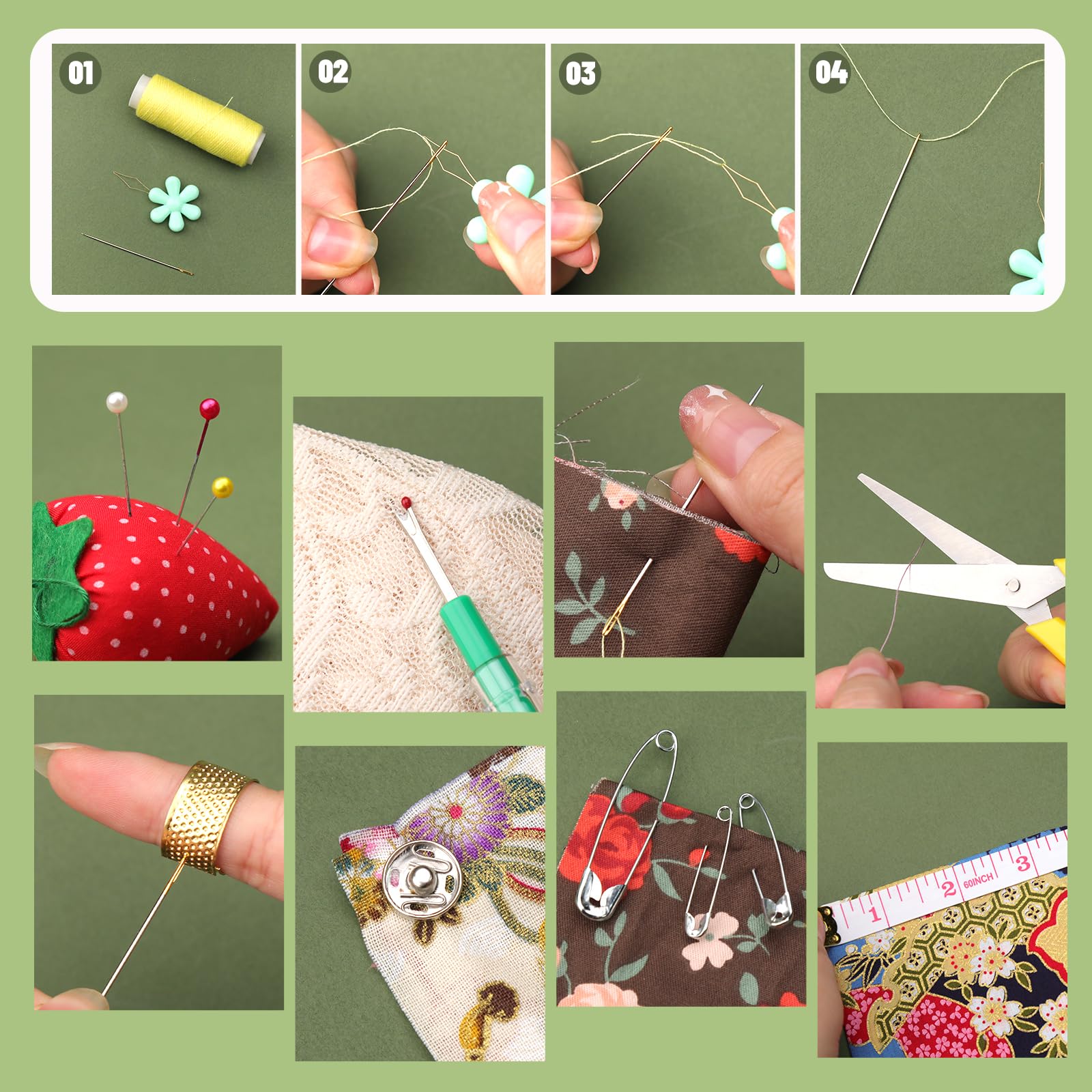 01

02

03

04

1 2 60INCH 3