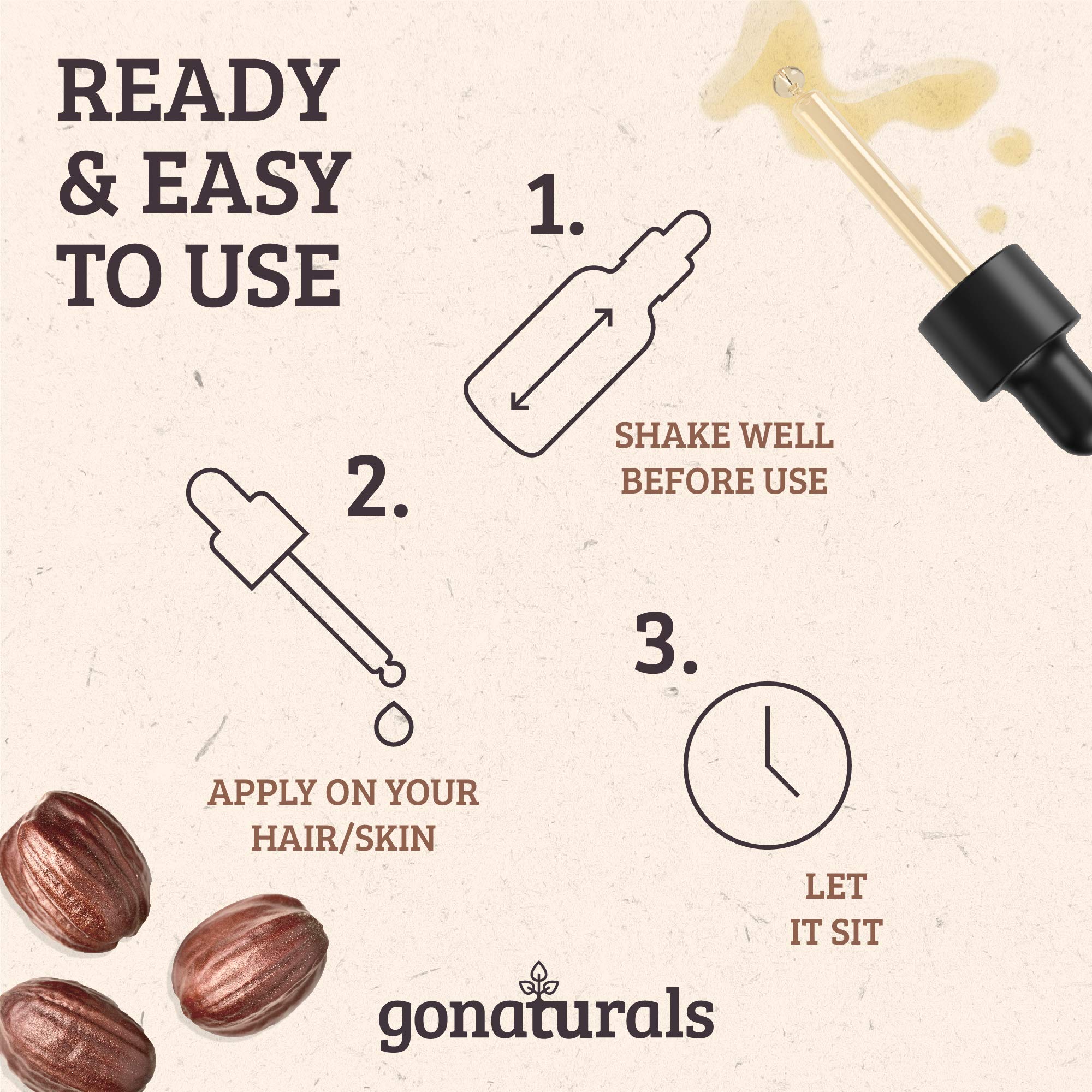 READY & EASY TO USE

1.

SHAKE WELL BEFORE USE

2.

APPLY ON YOUR HAIR/SKIN

3.

LET IT SIT

gonaturals