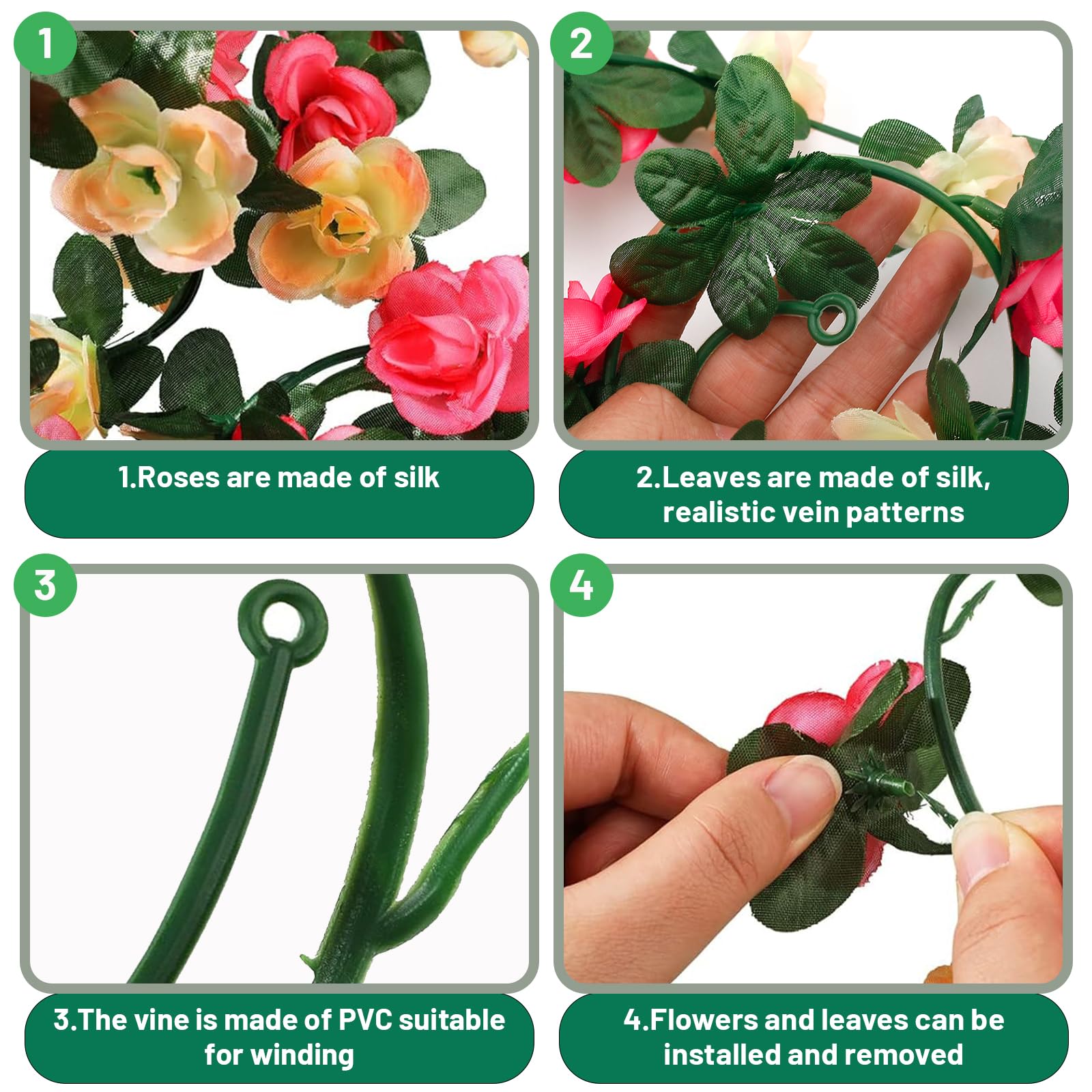 1

1.Roses are made of silk

2

2.Leaves are made of silk, realistic vein patterns

3

3.The vine is made of PVC suitable for winding

4

4.Flowers and leaves can be installed and removed