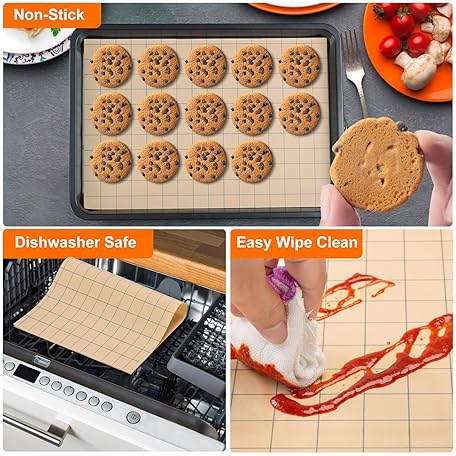 Non-Stick

Dishwasher Safe

Easy Wipe Clean