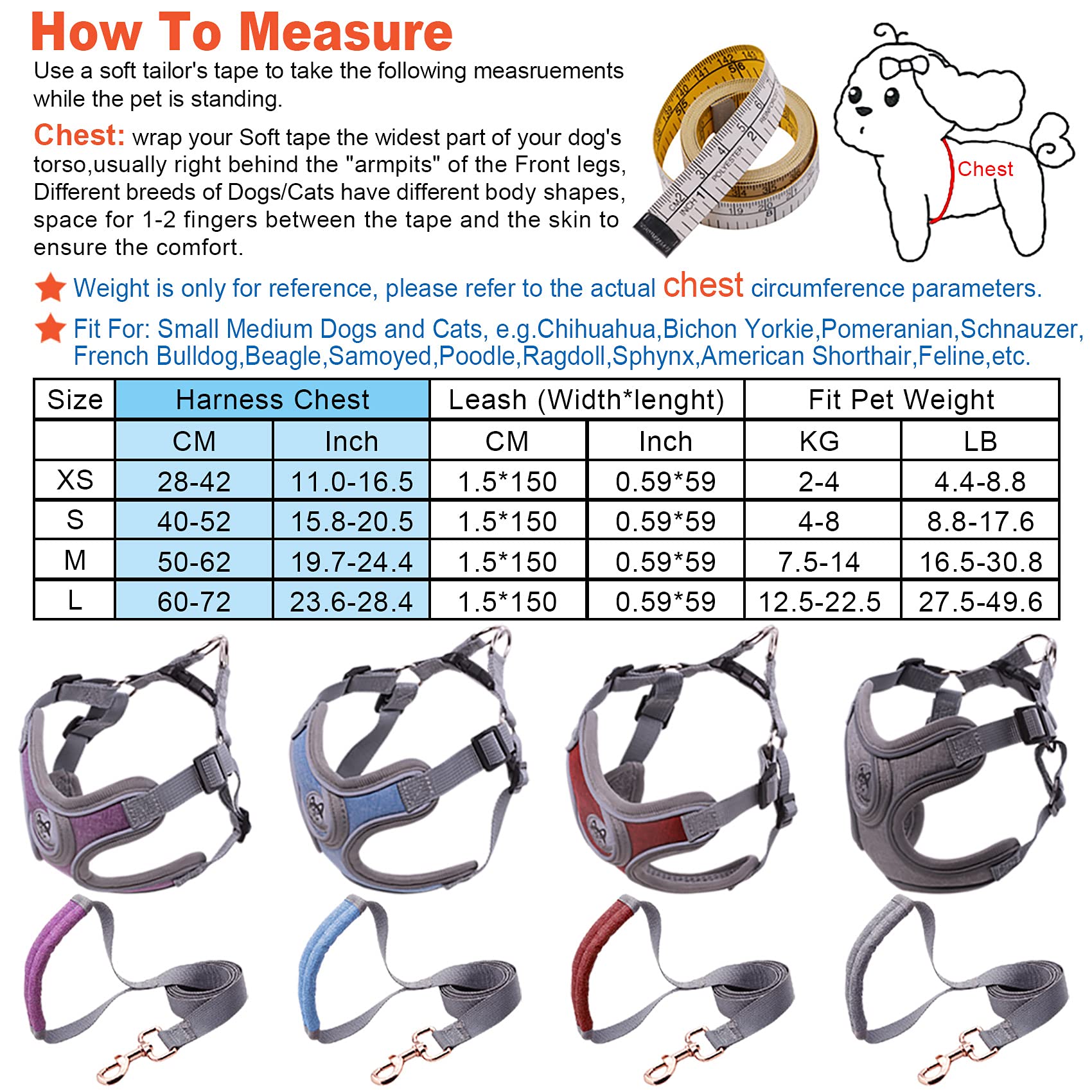 How To Measure

Use a soft tailor's tape to take the following measruements while the pet is standing.

Chest: wrap your Soft tape the widest part of your dog's torso,usually right behind the "armpits" of the Front legs, Different breeds of Dogs/Cats have different body shapes, space for 1-2 fingers between the tape and the skin to ensure the comfort.

Chest

Weight is only for reference, please refer to the actual chest circumference parameters.

Fit For: Small Medium Dogs and Cats, e.g.Chihuahua,Bichon Yorkie,Pomeranian,Schnauzer, French Bulldog,Beagle,Samoyed,Poodle,Ragdoll,Sphynx,American Shorthair,Feline,etc.

| Size | Harness Chest | | Leash (Width*lenght) | | Fit Pet Weight | |
|---|---|---|---|---|---|---|
| | CM | Inch | CM | Inch | KG | LB |
| XS | 28-42 | 11.0-16.5 | 1.5*150 | 0.59*59 | 2-4 | 4.4-8.8 |
| S | 40-52 | 15.8-20.5 | 1.5*150 | 0.59*59 | 4-8 | 8.8-17.6 |
| M | 50-62 | 19.7-24.4 | 1.5*150 | 0.59*59 | 7.5-14 | 16.5-30.8 |
| L | 60-72 | 23.6-28.4 | 1.5*150 | 0.59*59 | 12.5-22.5 | 27.5-49.6 |