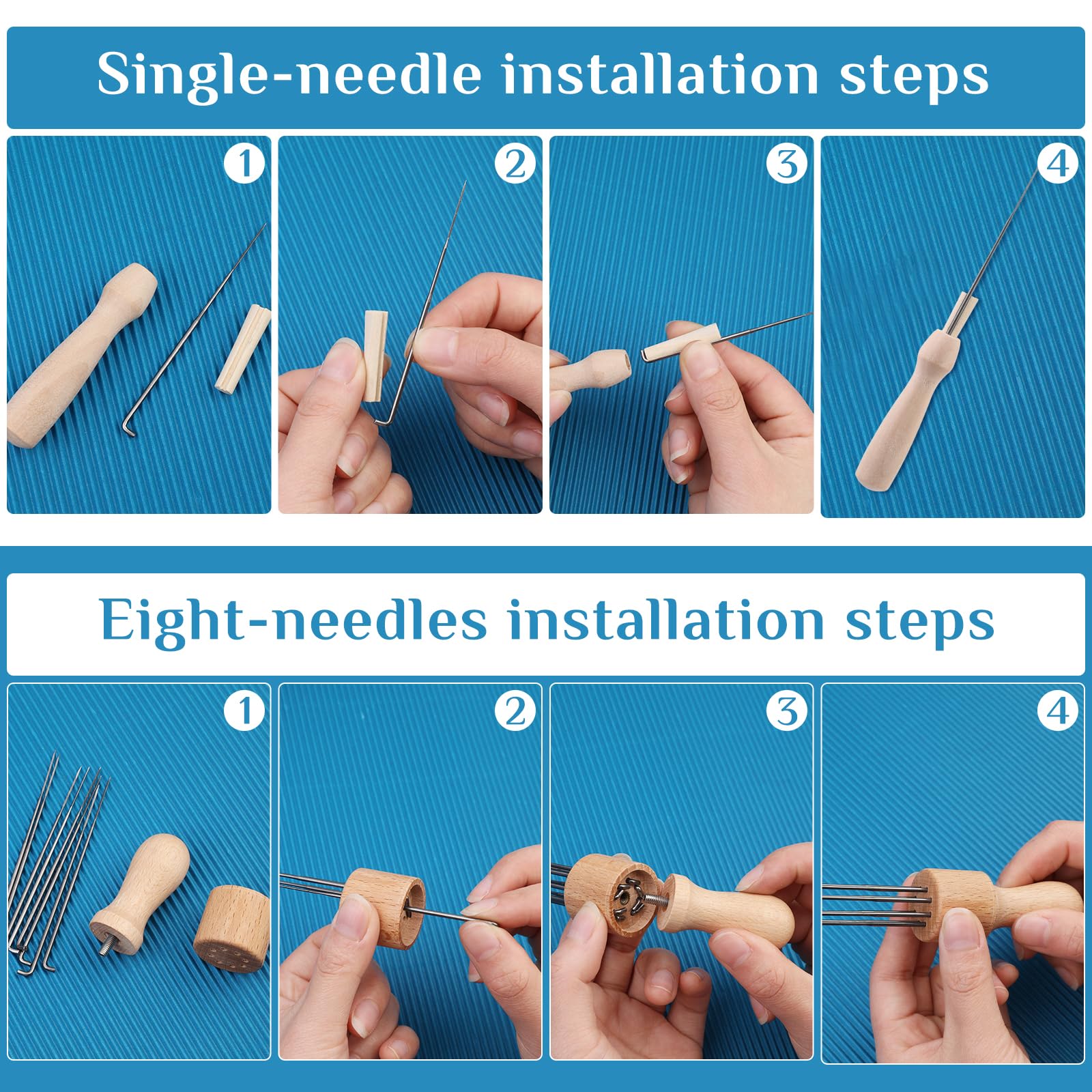 Single-needle installation steps

1

2

3

4

Eight-needles installation steps

1

2

3

4