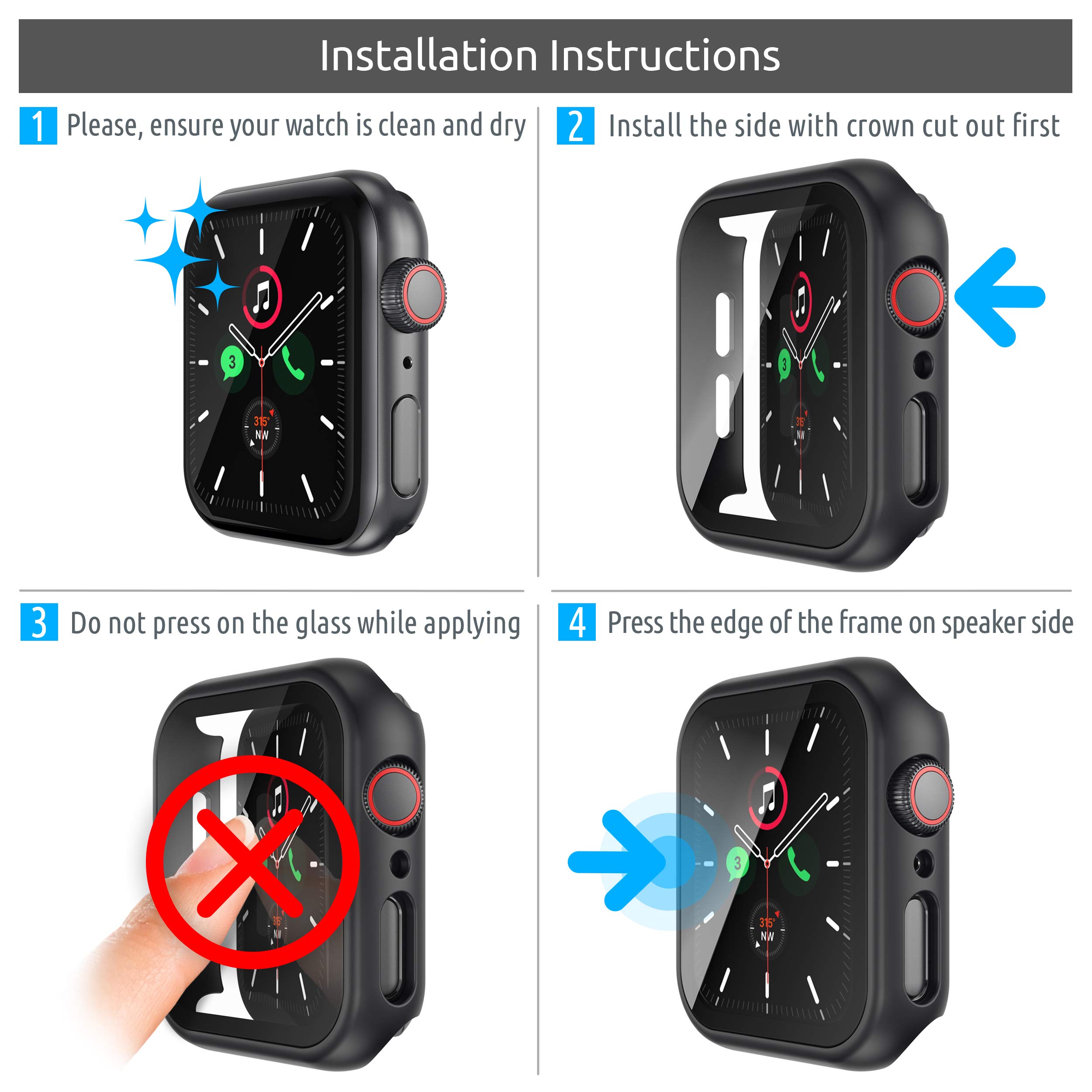 Installation Instructions

1 Please, ensure your watch is clean and dry

3

315°
NW

2 Install the side with crown cut out first

3

315°
NW

3 Do not press on the glass while applying

315°
NW

4 Press the edge of the frame on speaker side

3

315°
NW