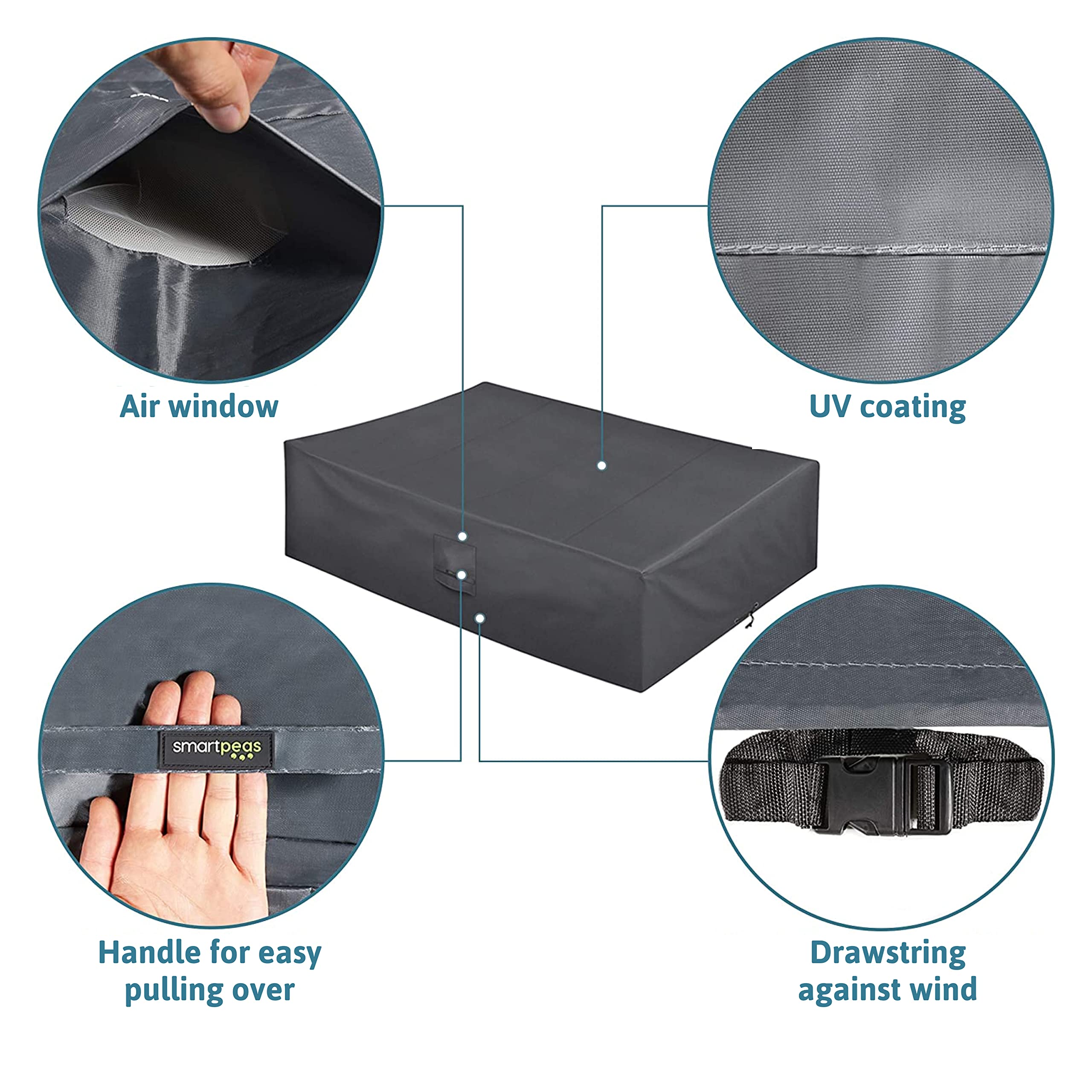 Air window

UV coating

smartpeas

Handle for easy pulling over

Drawstring against wind