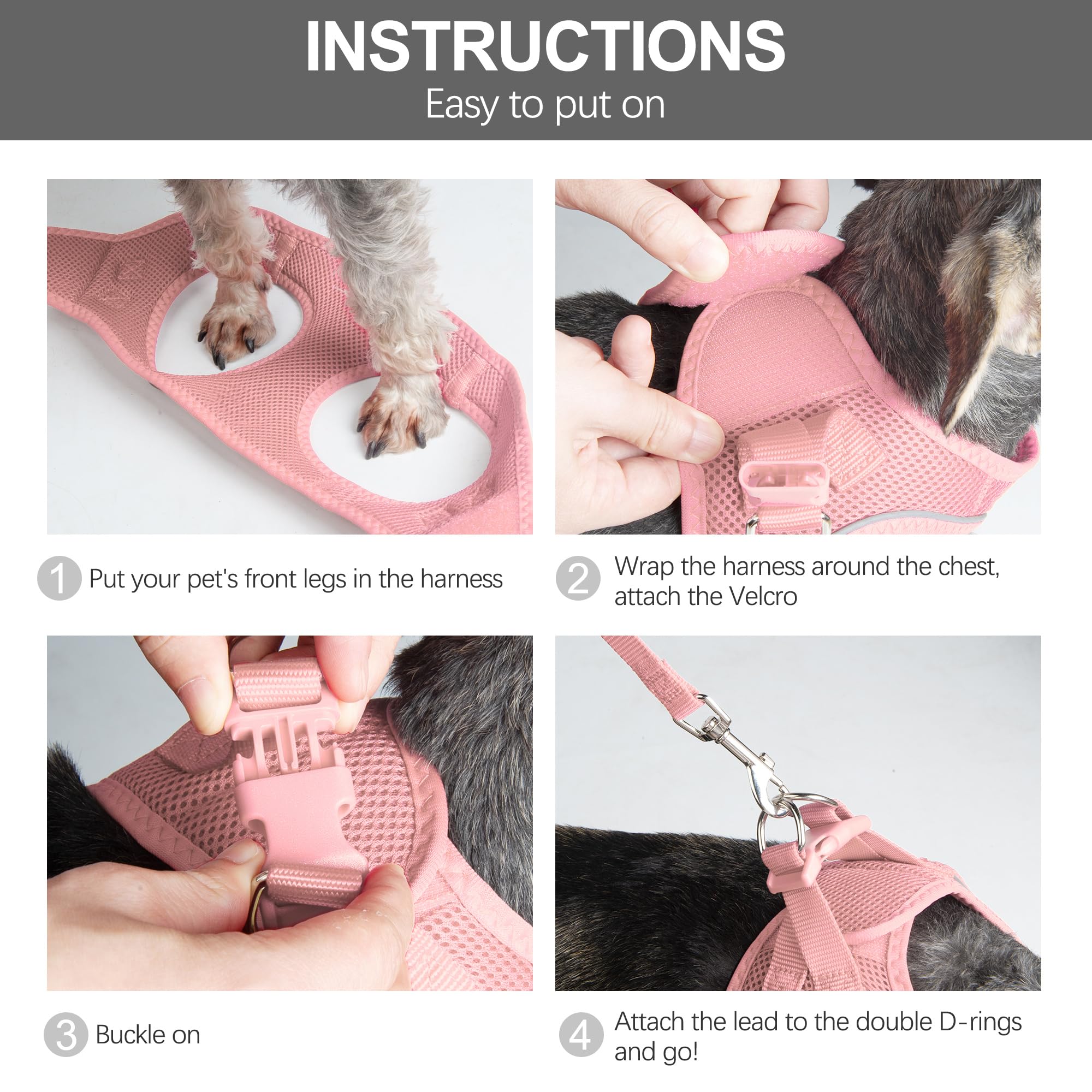 INSTRUCTIONS
Easy to put on

1 Put your pet's front legs in the harness

2 Wrap the harness around the chest, attach the Velcro

3 Buckle on

4 Attach the lead to the double D-rings and go!