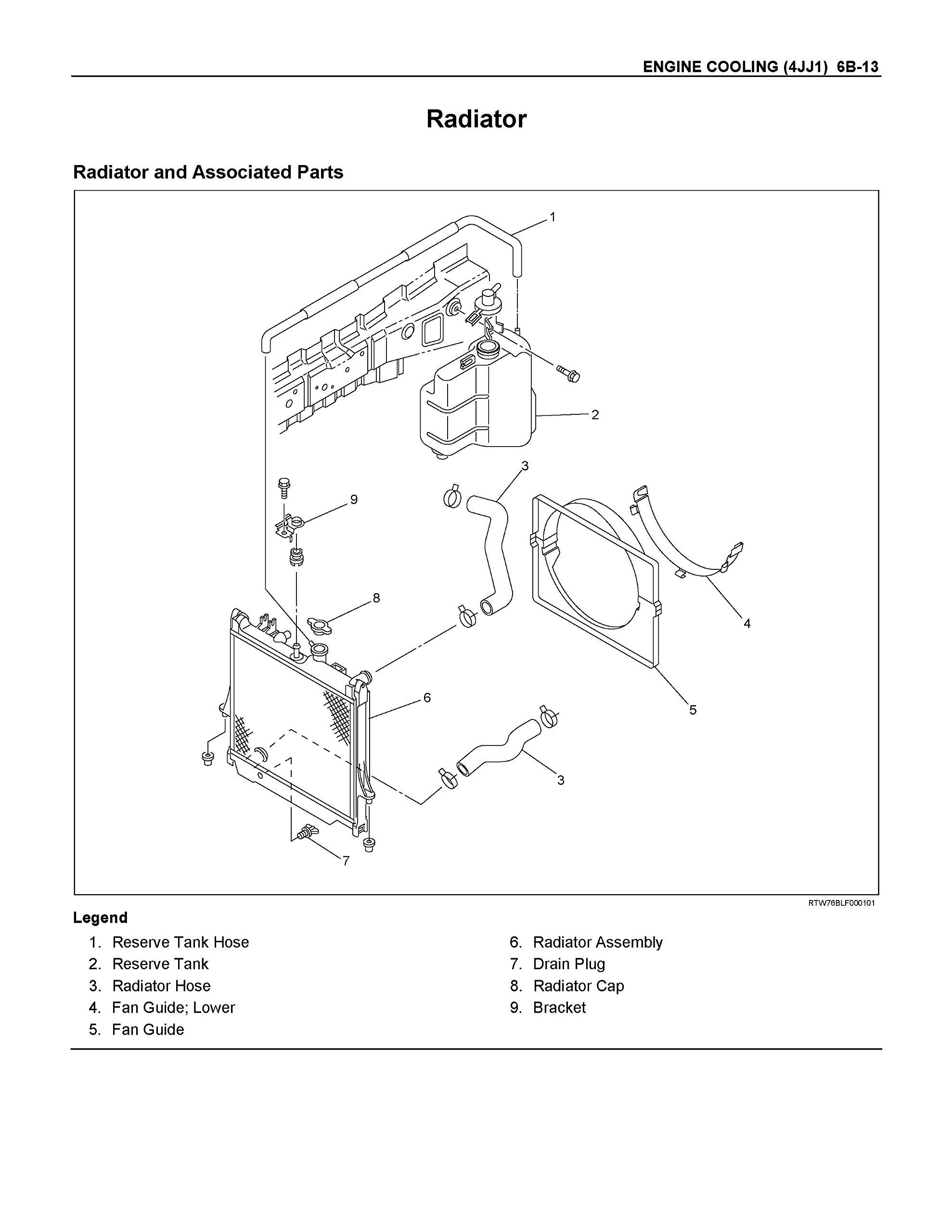 ENGINE COOLING (4JJ1) 6B-13

Radiator

Radiator and Associated Parts

1
2
3
9
8
4
6
5
3
7

RTW76BLF000101

Legend

1. Reserve Tank Hose
2. Reserve Tank
3. Radiator Hose
4. Fan Guide; Lower
5. Fan Guide

6. Radiator Assembly
7. Drain Plug
8. Radiator Cap
9. Bracket