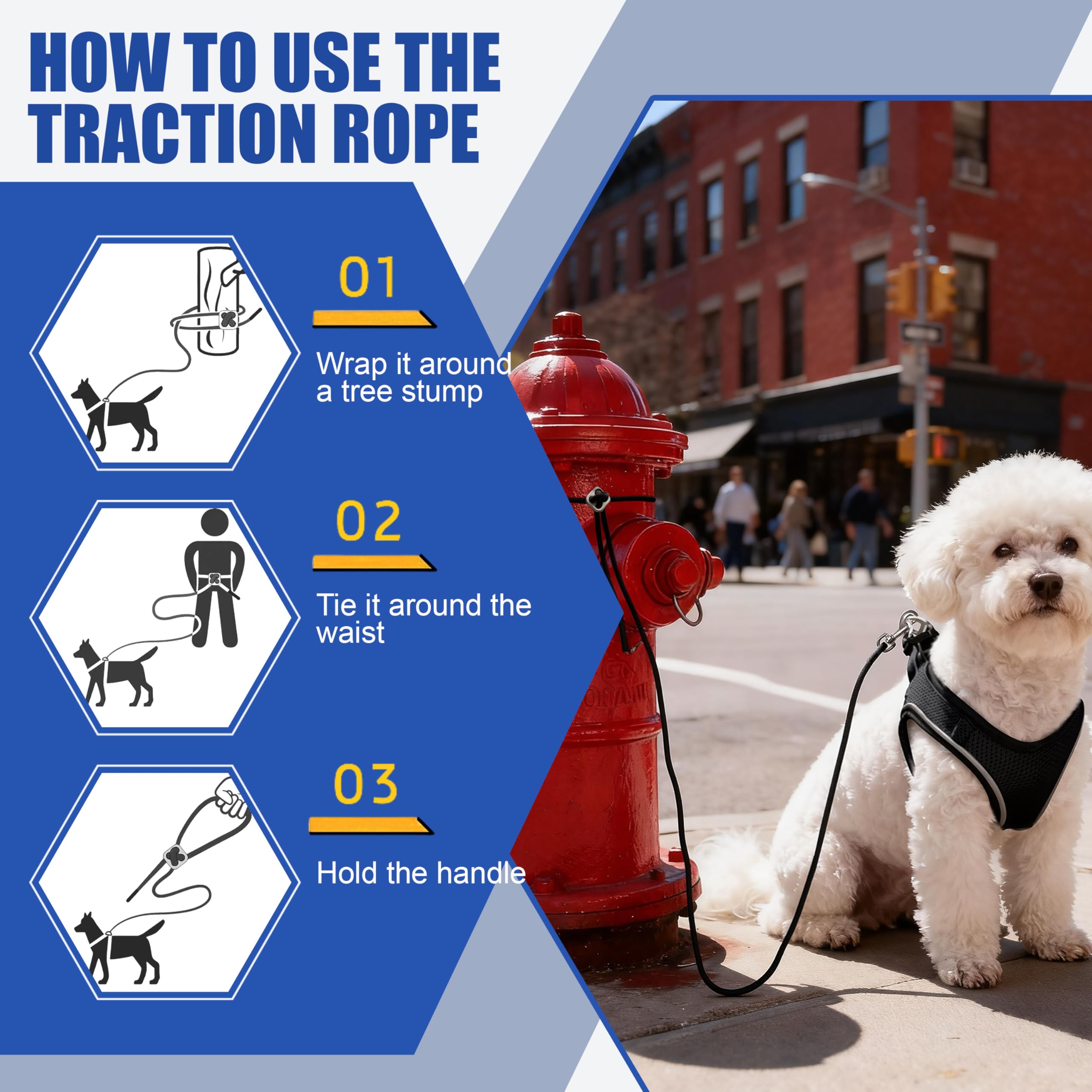 HOW TO USE THE TRACTION ROPE

01

Wrap it around a tree stump

02

Tie it around the waist

03

Hold the handle