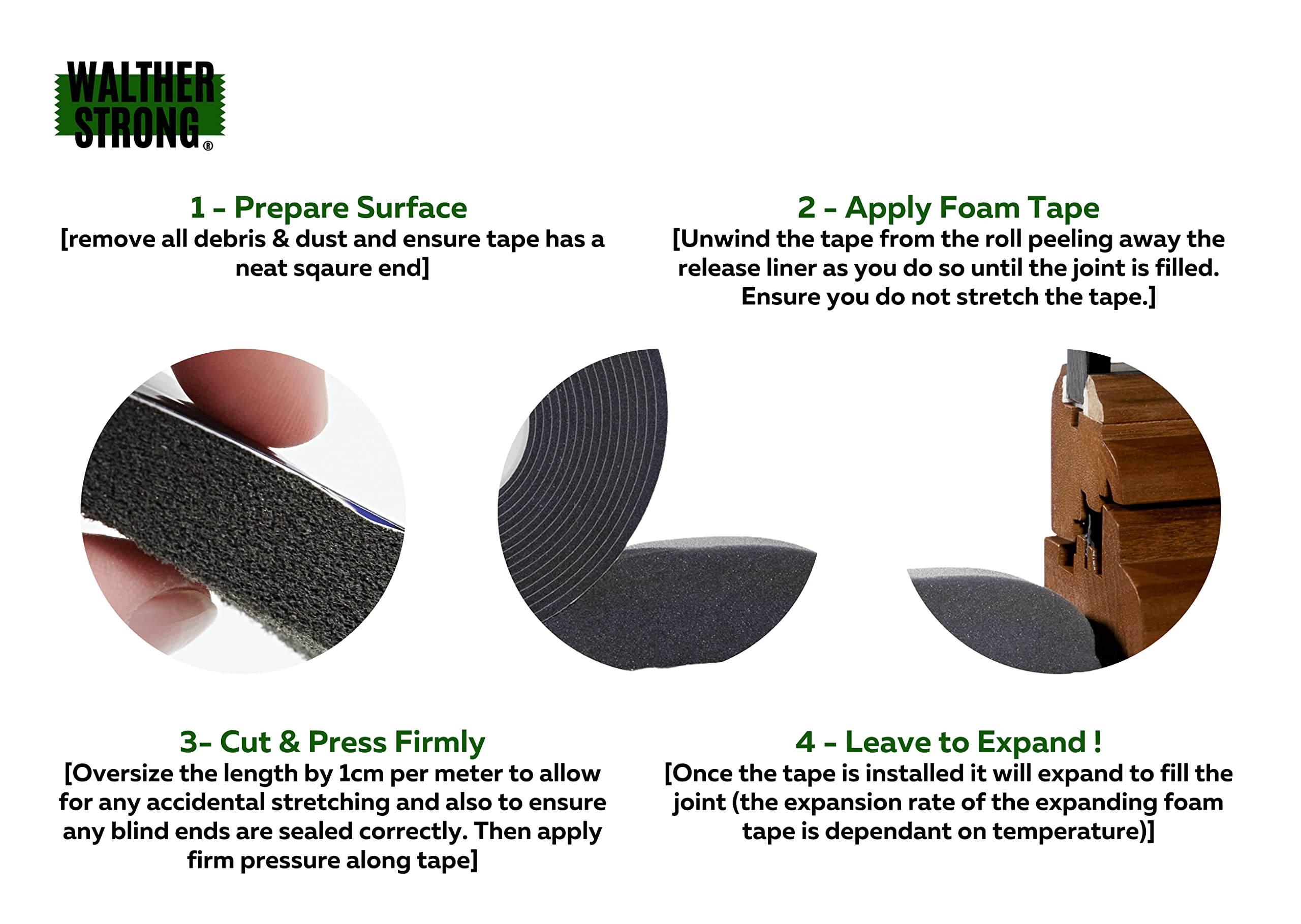 WALTHER STRONG®

1 - Prepare Surface
[remove all debris & dust and ensure tape has a neat sqaure end]

2 - Apply Foam Tape
[Unwind the tape from the roll peeling away the release liner as you do so until the joint is filled. Ensure you do not stretch the tape.]

3- Cut & Press Firmly
[Oversize the length by 1cm per meter to allow for any accidental stretching and also to ensure any blind ends are sealed correctly. Then apply firm pressure along tape]

4 - Leave to Expand !
[Once the tape is installed it will expand to fill the joint (the expansion rate of the expanding foam tape is dependant on temperature)]