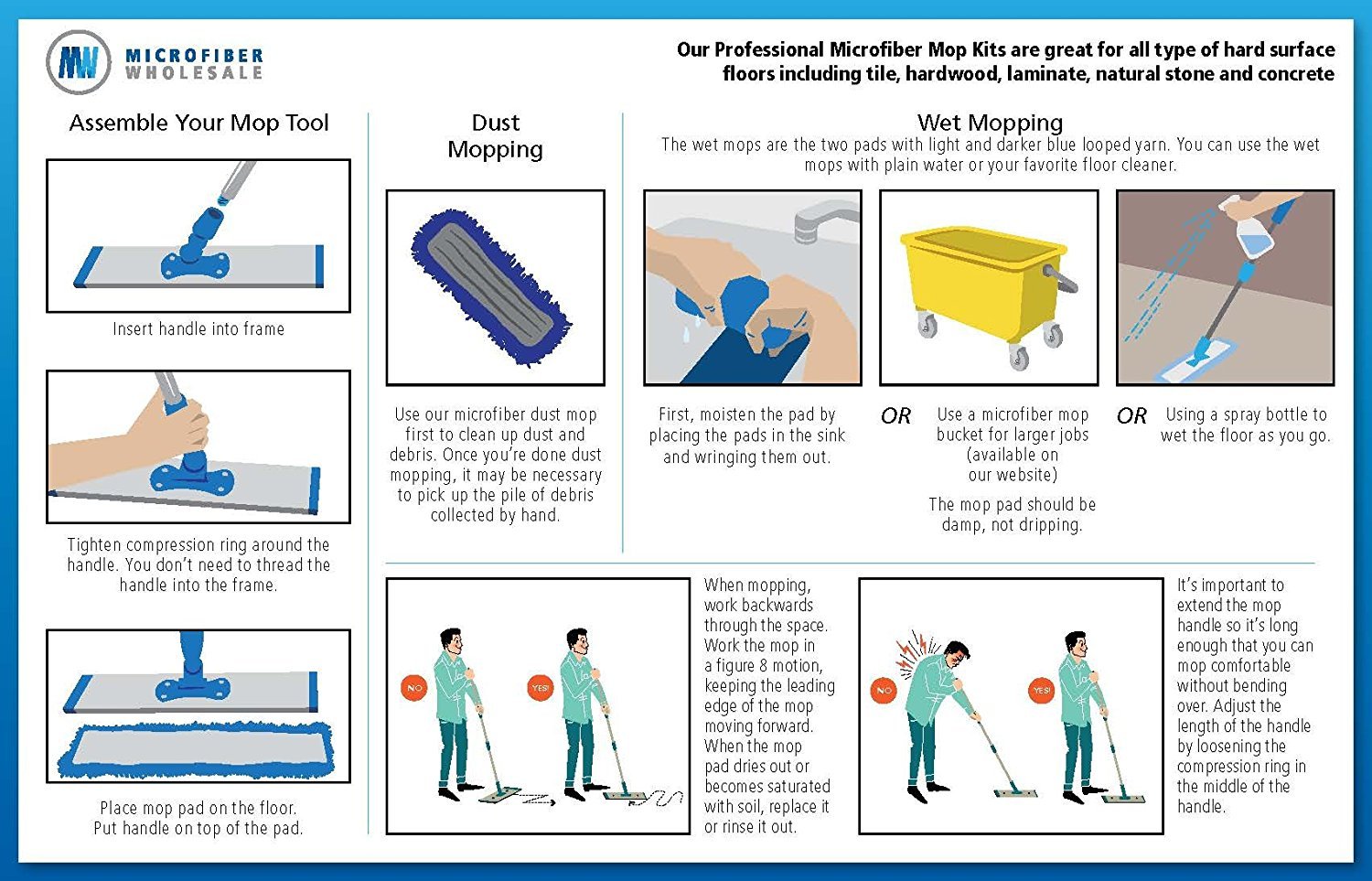 MW MICROFIBER WHOLESALE

Our Professional Microfiber Mop Kits are great for all type of hard surface floors including tile, hardwood, laminate, natural stone and concrete

Assemble Your Mop Tool

Insert handle into frame

Tighten compression ring around the handle. You don't need to thread the handle into the frame.

Place mop pad on the floor. Put handle on top of the pad.

Dust Mopping

Use our microfiber dust mop first to clean up dust and debris. Once you're done dust mopping, it may be necessary to pick up the pile of debris collected by hand.

Wet Mopping

The wet mops are the two pads with light and darker blue looped yarn. You can use the wet mops with plain water or your favorite floor cleaner.

First, moisten the pad by placing the pads in the sink and wringing them out.

OR

Use a microfiber mop bucket for larger jobs (available on our website)

The mop pad should be damp, not dripping.

OR

Using a spray bottle to wet the floor as you go.

NO

YES!

When mopping, work backwards through the space. Work the mop in a figure 8 motion, keeping the leading edge of the mop moving forward. When the mop pad dries out or becomes saturated with soil, replace it or rinse it out.

NO

YES!

It's important to extend the mop handle so it's long enough that you can mop comfortable without bending over. Adjust the length of the handle by loosening the compression ring in the middle of the handle.