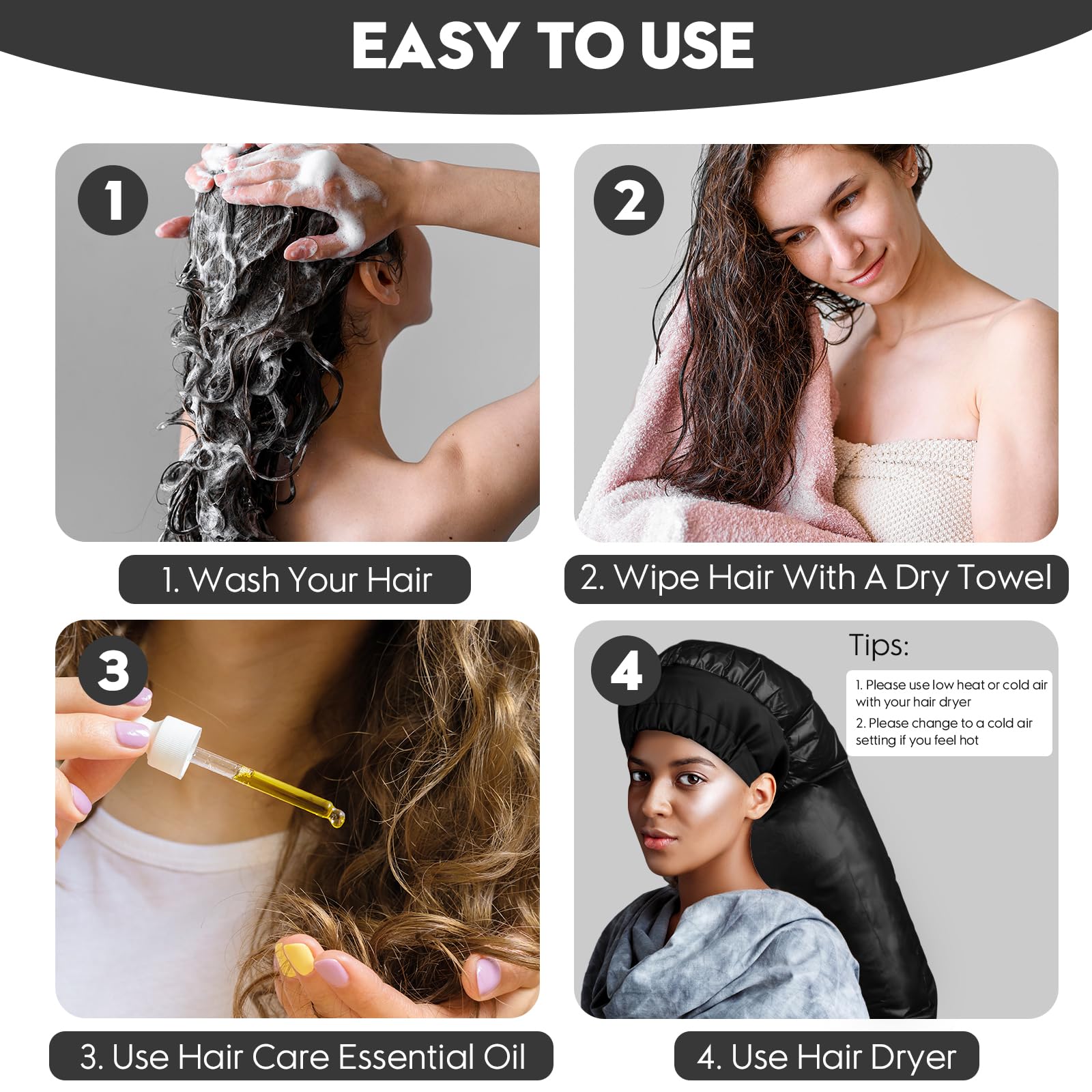 EASY TO USE

1

1. Wash Your Hair

2

2. Wipe Hair With A Dry Towel

3

3. Use Hair Care Essential Oil

4

Tips:

1. Please use low heat or cold air with your hair dryer

2. Please change to a cold air setting if you feel hot

4. Use Hair Dryer