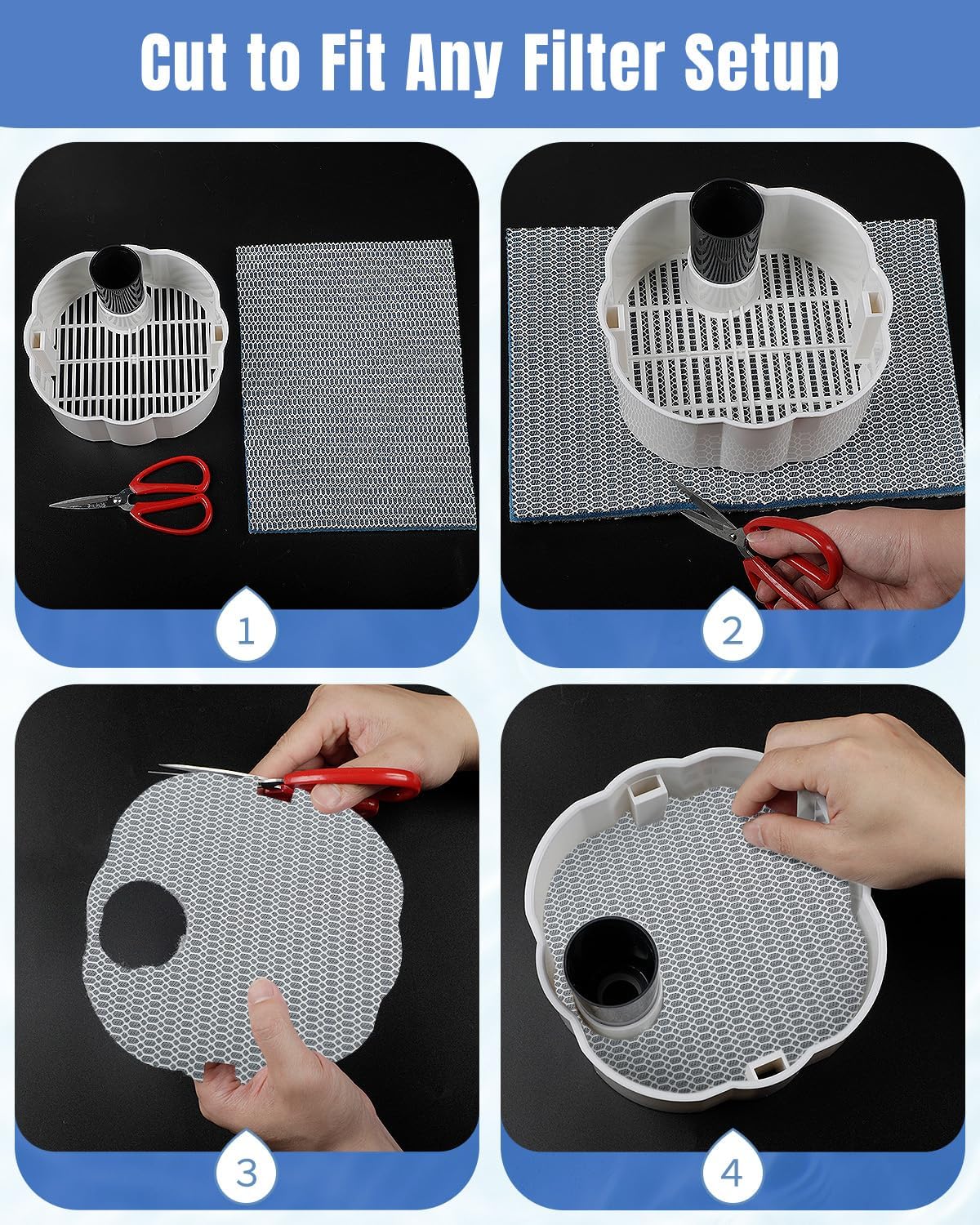 Cut to Fit Any Filter Setup

1

2

3

4