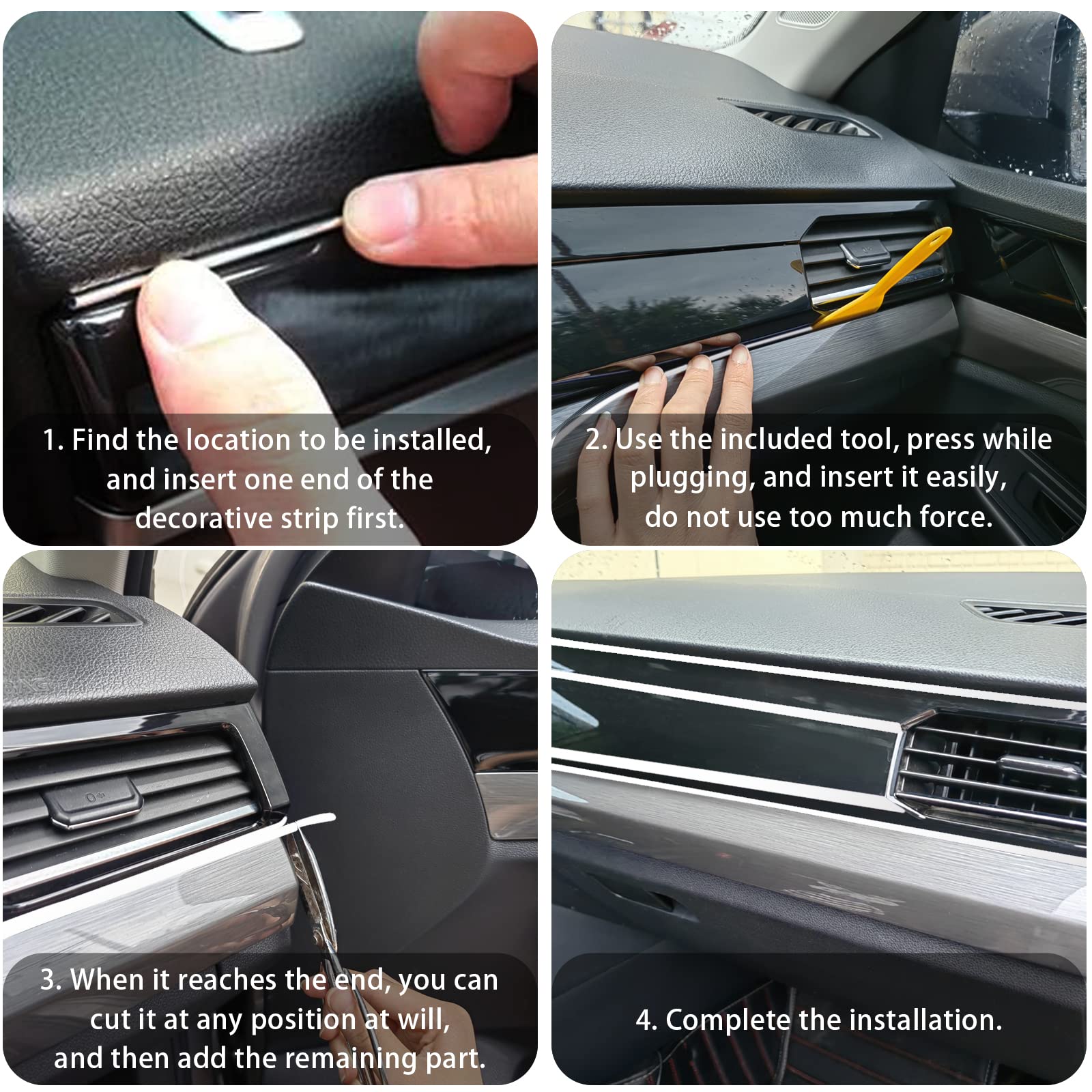 1. Find the location to be installed, and insert one end of the decorative strip first.

2. Use the included tool, press while plugging, and insert it easily, do not use too much force.

3. When it reaches the end, you can cut it at any position at will, and then add the remaining part.

4. Complete the installation.