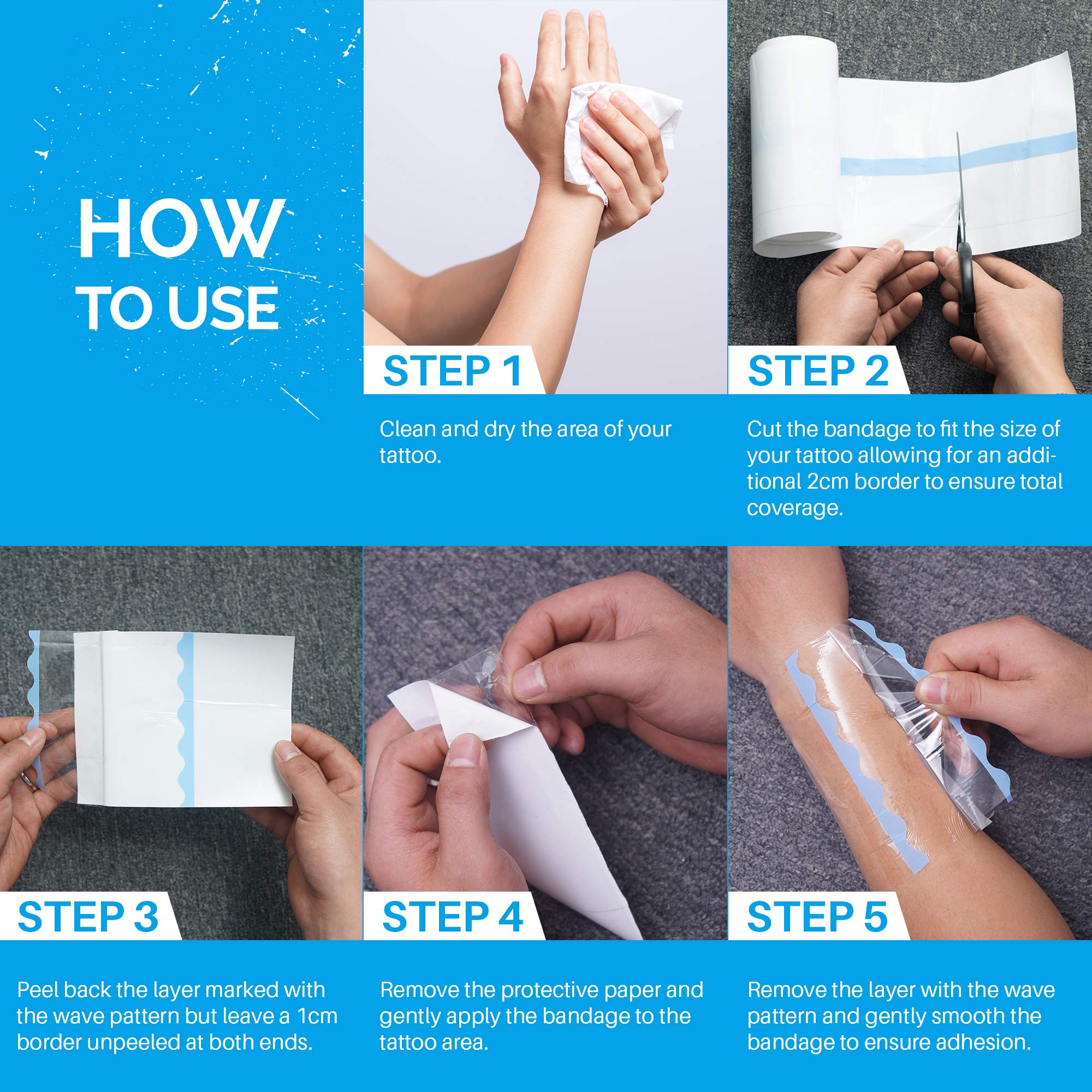 HOW TO USE

STEP 1

Clean and dry the area of your tattoo.

STEP 2

Cut the bandage to fit the size of your tattoo allowing for an additional 2cm border to ensure total coverage.

STEP 3

Peel back the layer marked with the wave pattern but leave a 1cm border unpeeled at both ends.

STEP 4

Remove the protective paper and gently apply the bandage to the tattoo area.

STEP 5

Remove the layer with the wave pattern and gently smooth the bandage to ensure adhesion.