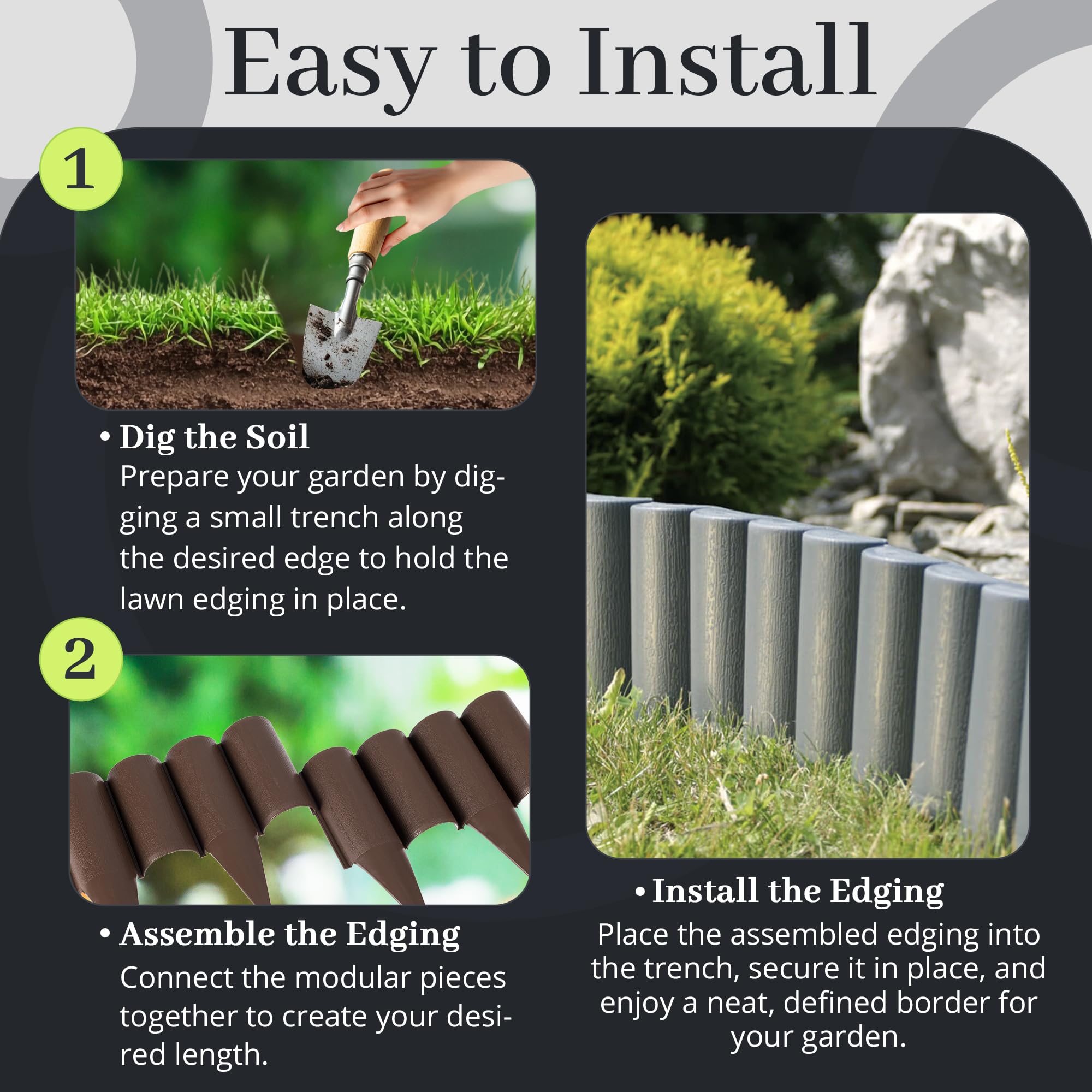 Easy to Install

1

• Dig the Soil
Prepare your garden by digging a small trench along the desired edge to hold the lawn edging in place.

2

• Assemble the Edging
Connect the modular pieces together to create your desired length.

• Install the Edging
Place the assembled edging into the trench, secure it in place, and enjoy a neat, defined border for your garden.