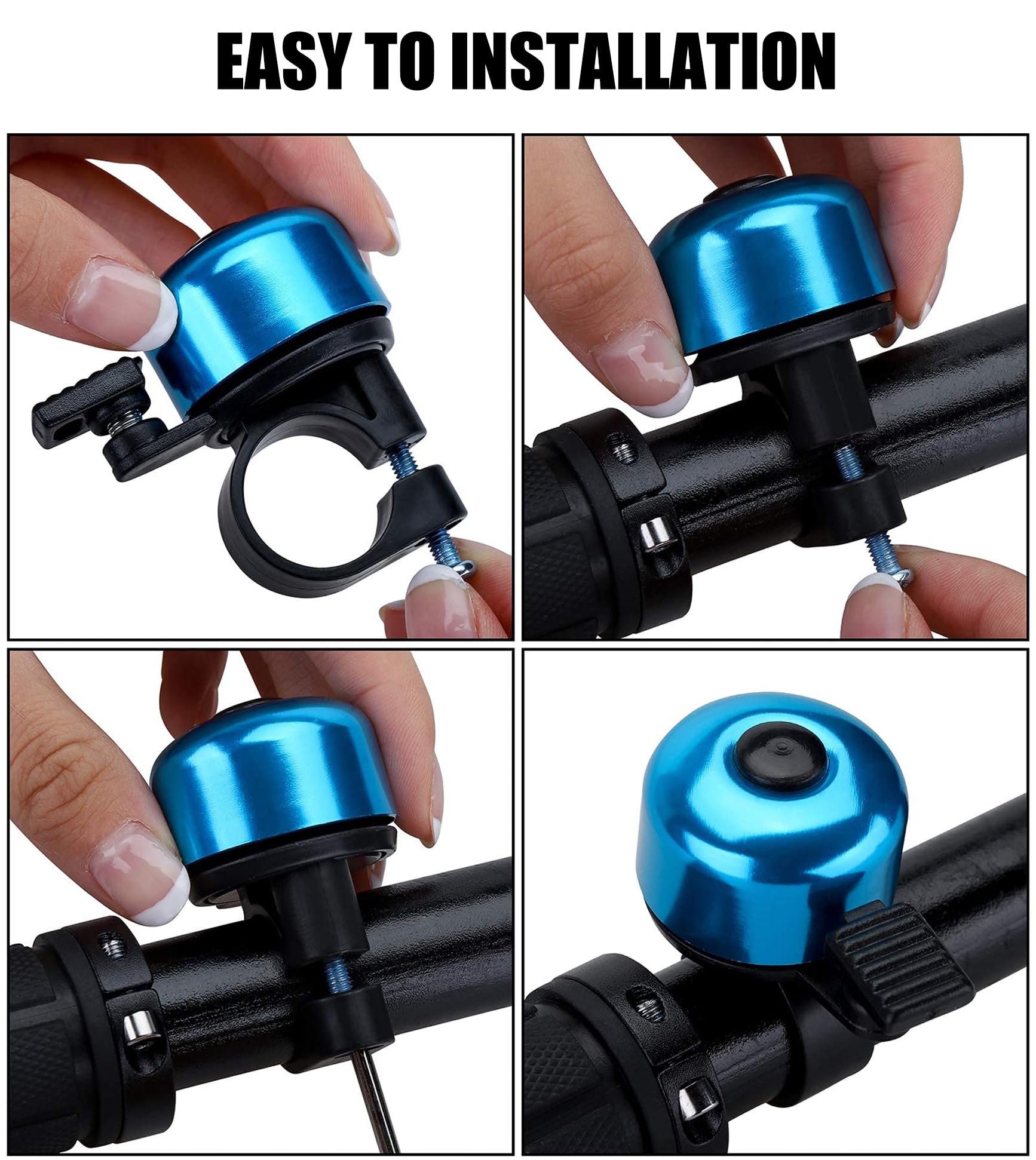 EASY TO INSTALLATION