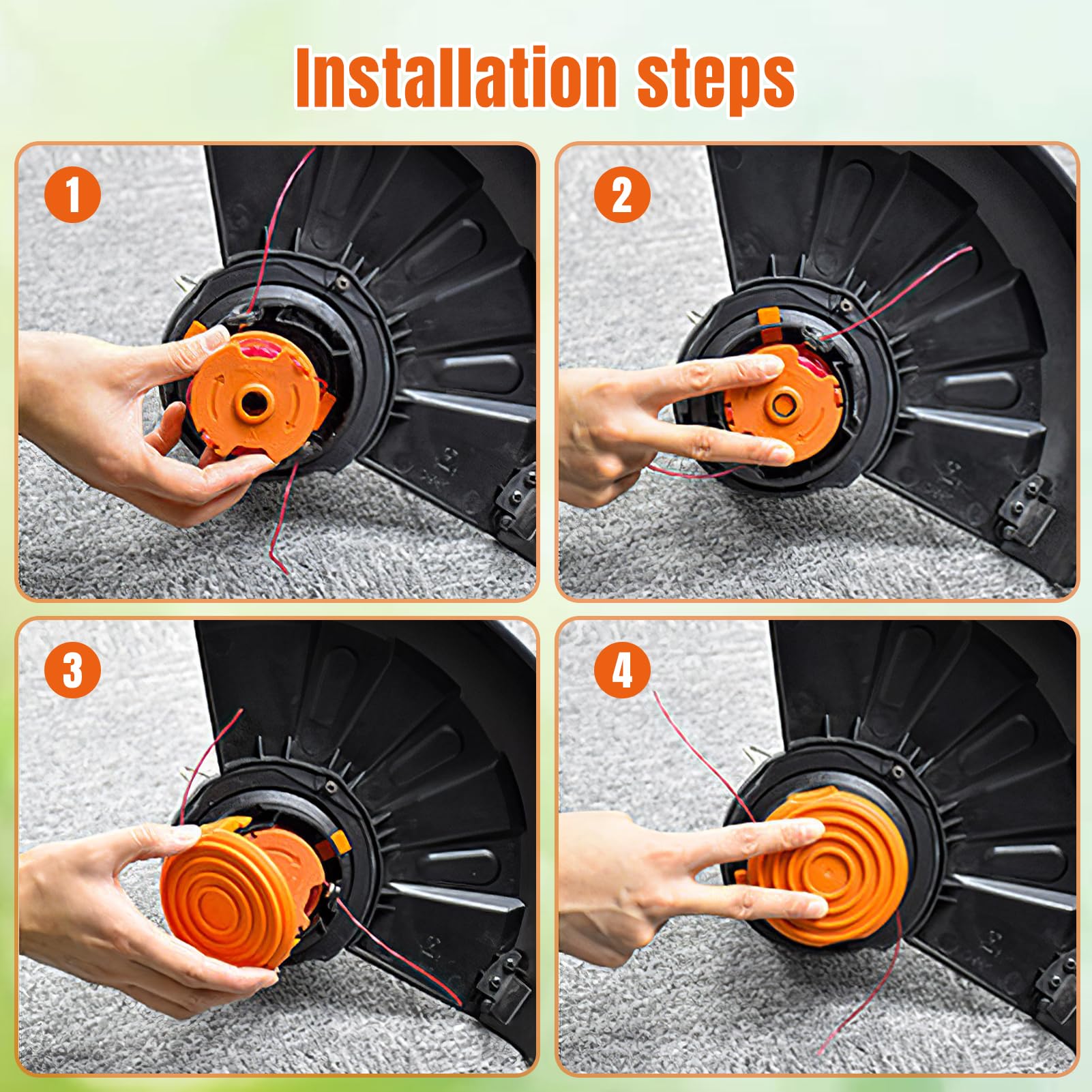 Installation steps

1

2

3

4