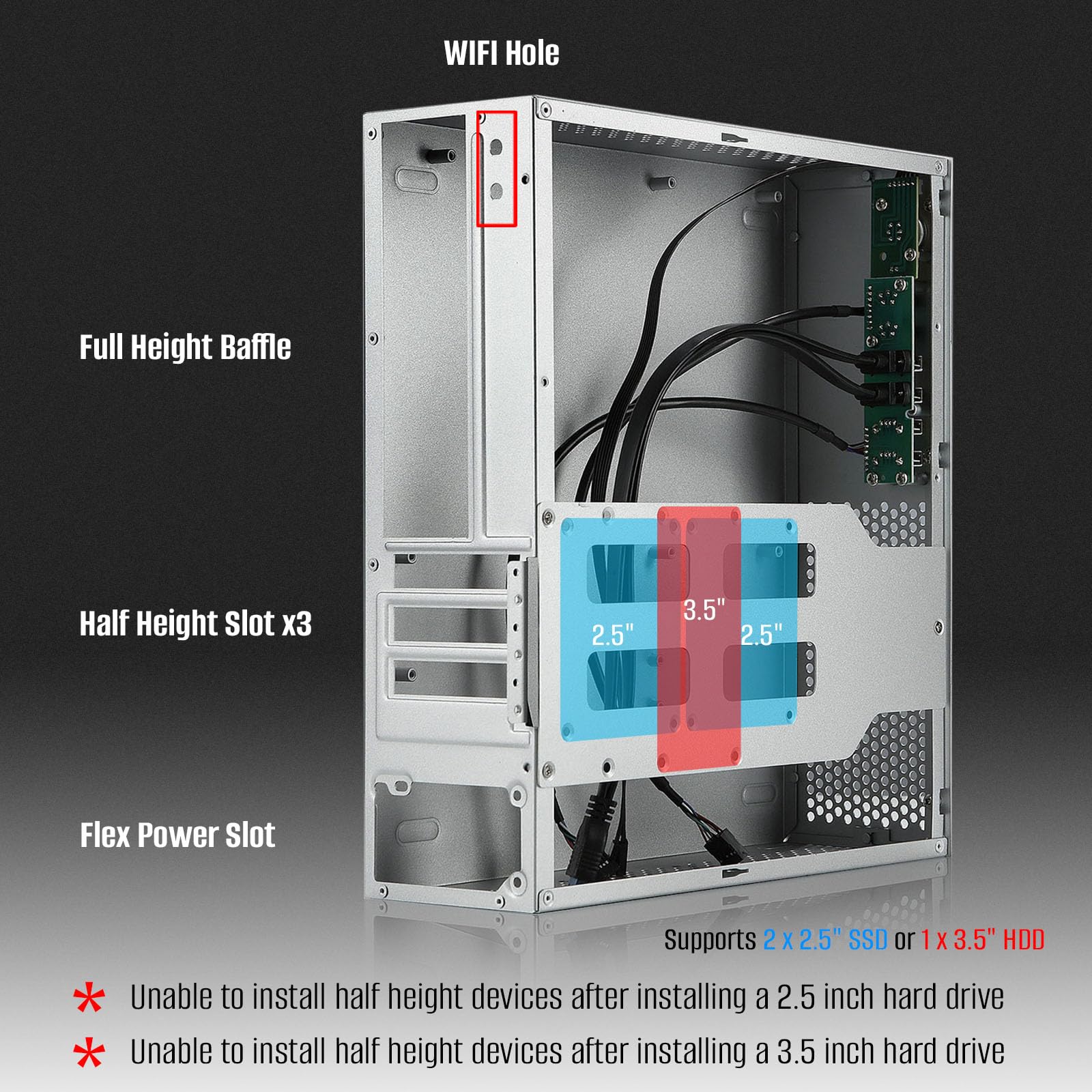 WIFI Hole

Full Height Baffle

Half Height Slot x3

Flex Power Slot

2.5"

3.5"

2.5"

Supports 2 x 2.5" SSD or 1 x 3.5" HDD

* Unable to install half height devices after installing a 2.5 inch hard drive

* Unable to install half height devices after installing a 3.5 inch hard drive