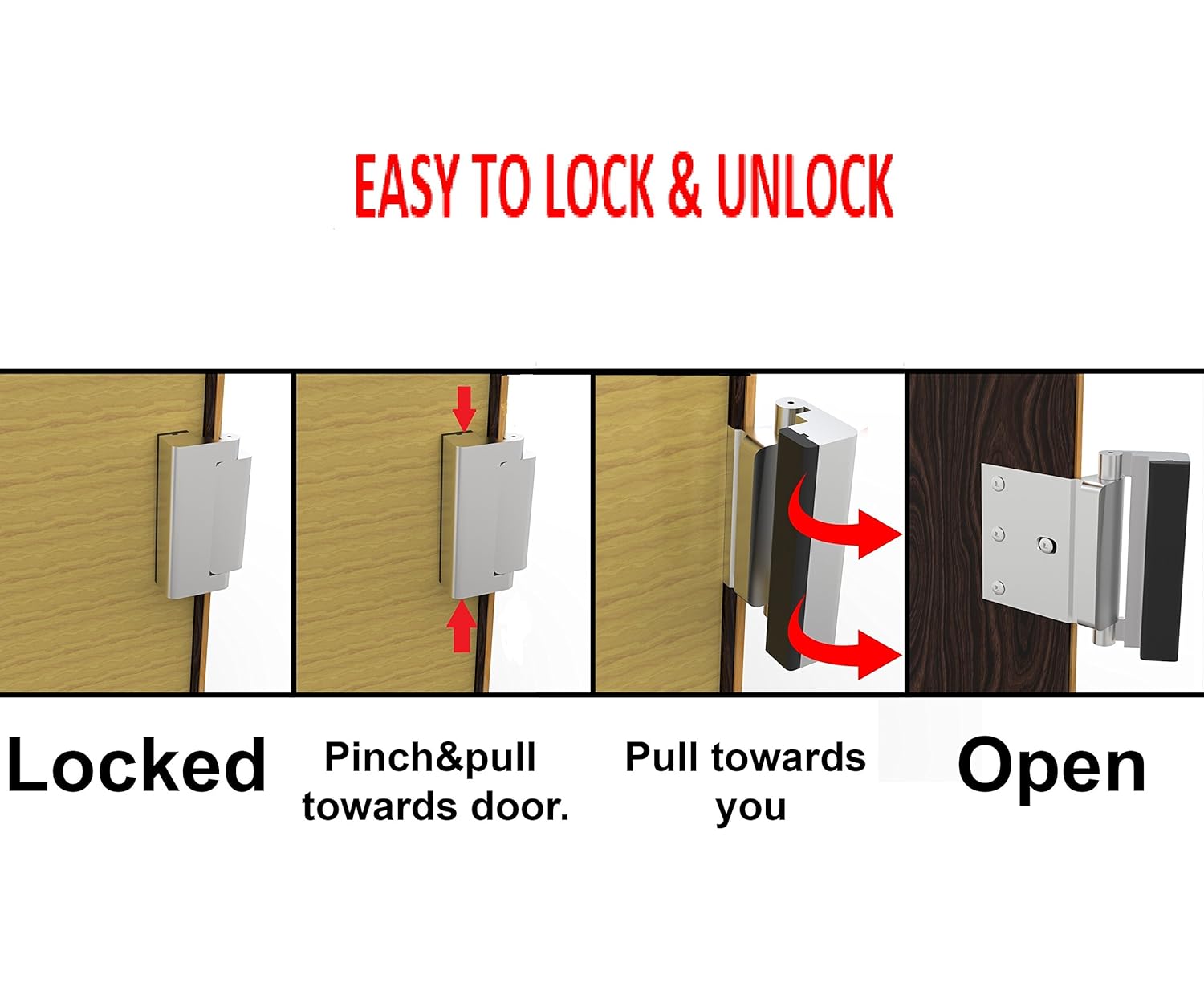 EASY TO LOCK & UNLOCK

Locked

Pinch&pull towards door.

Pull towards you

Open