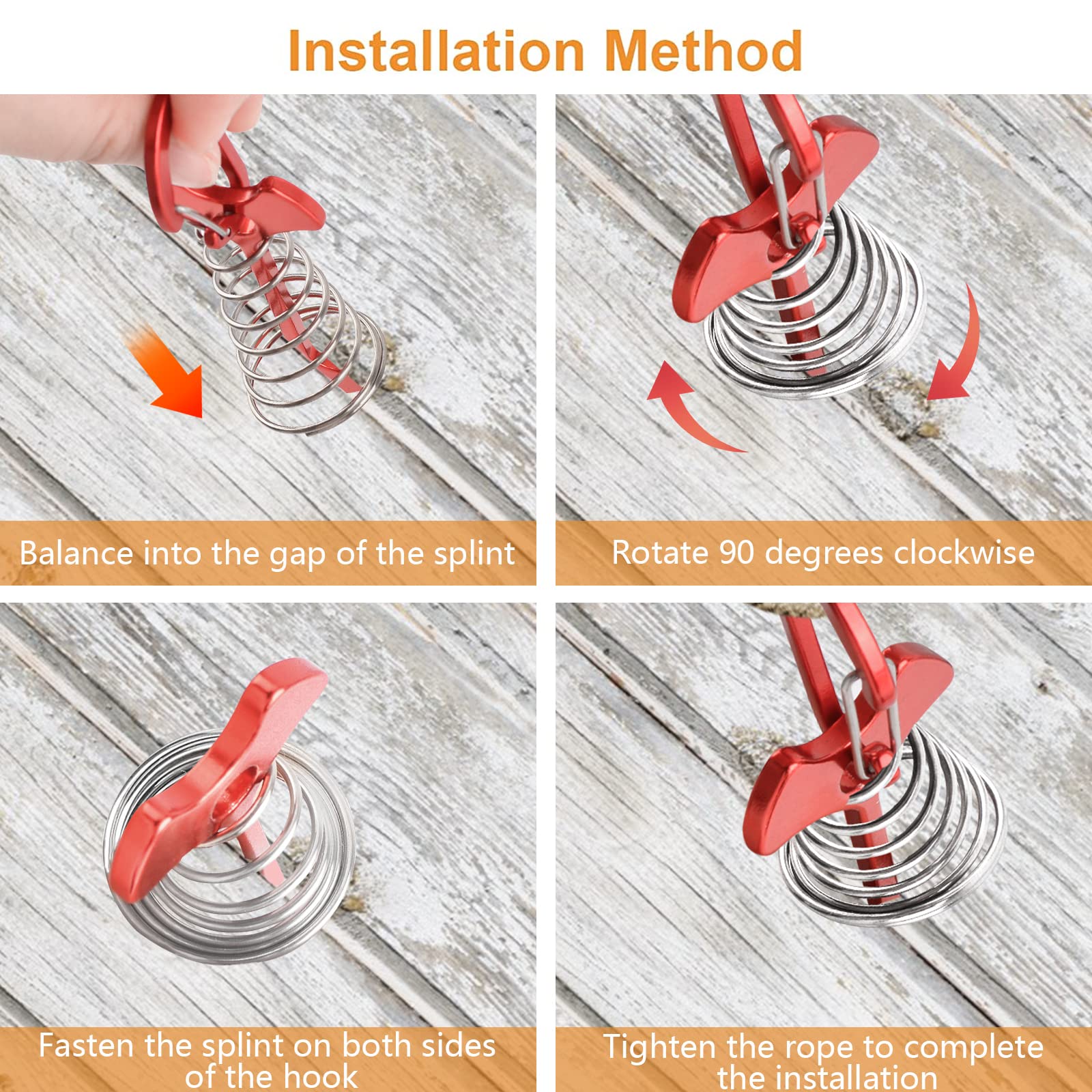 Installation Method

Balance into the gap of the splint

Rotate 90 degrees clockwise

Fasten the splint on both sides of the hook

Tighten the rope to complete the installation