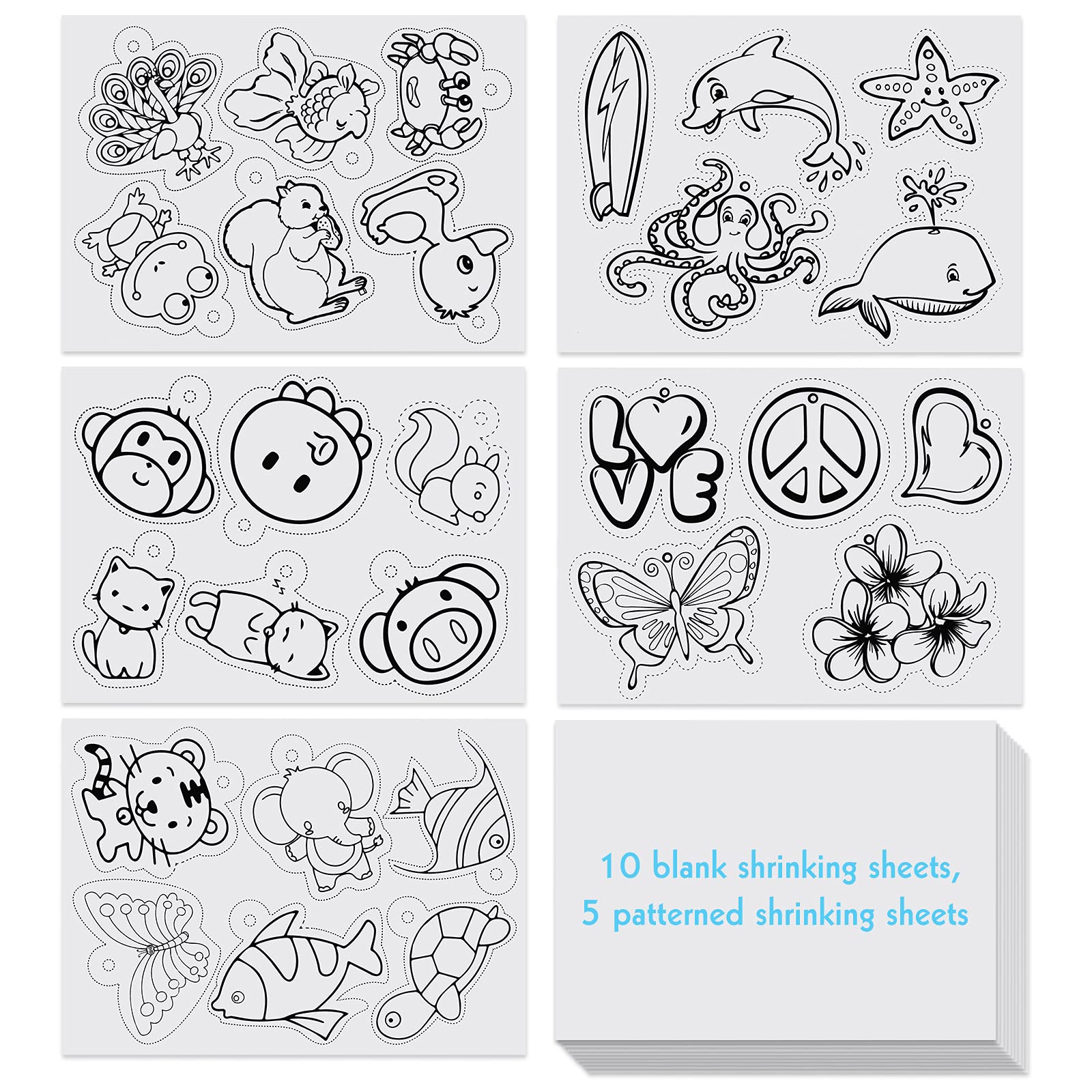 LOVE

10 blank shrinking sheets,
5 patterned shrinking sheets