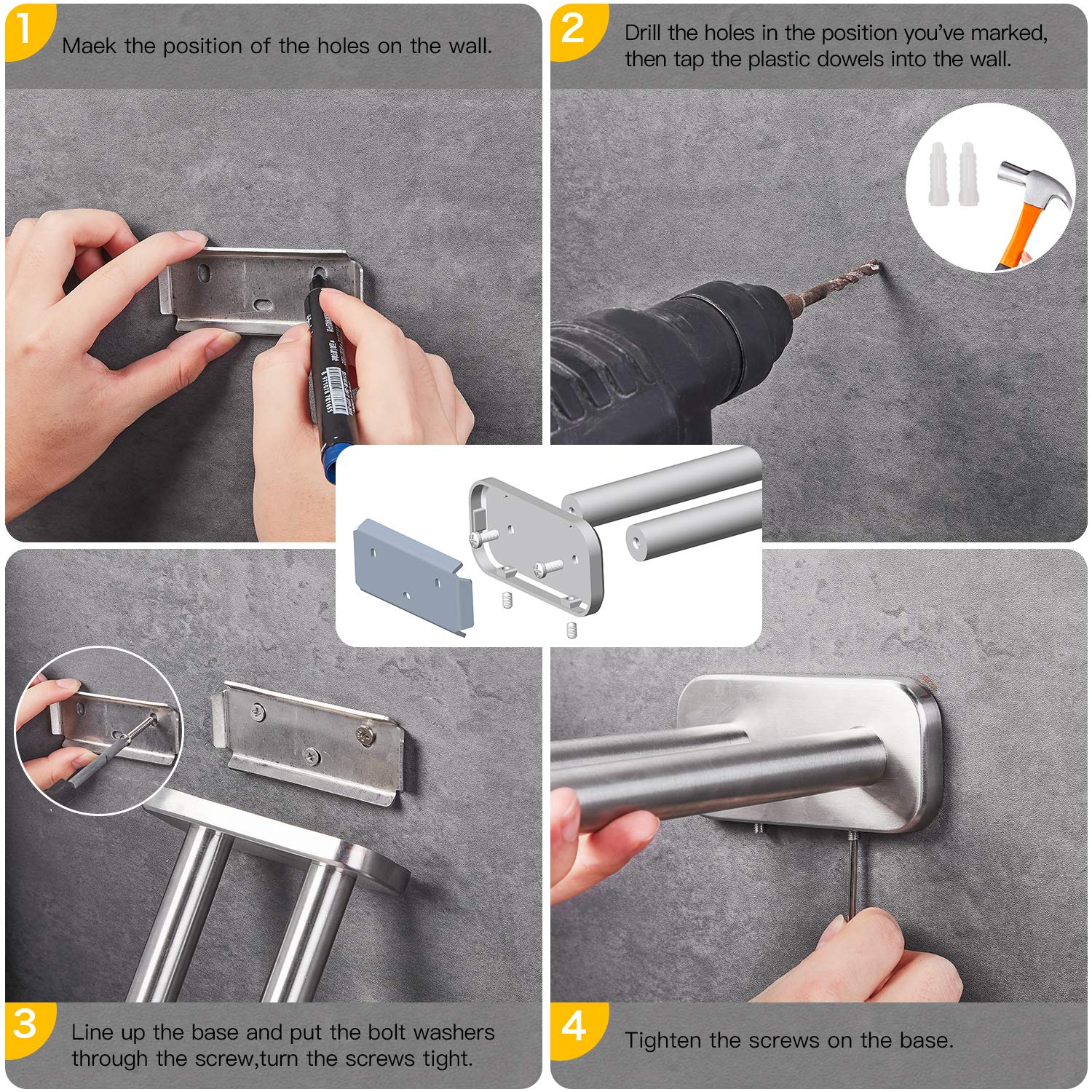 1

Maek the position of the holes on the wall.

2

Drill the holes in the position you've marked, then tap the plastic dowels into the wall.

3

Line up the base and put the bolt washers through the screw,turn the screws tight.

4

Tighten the screws on the base.