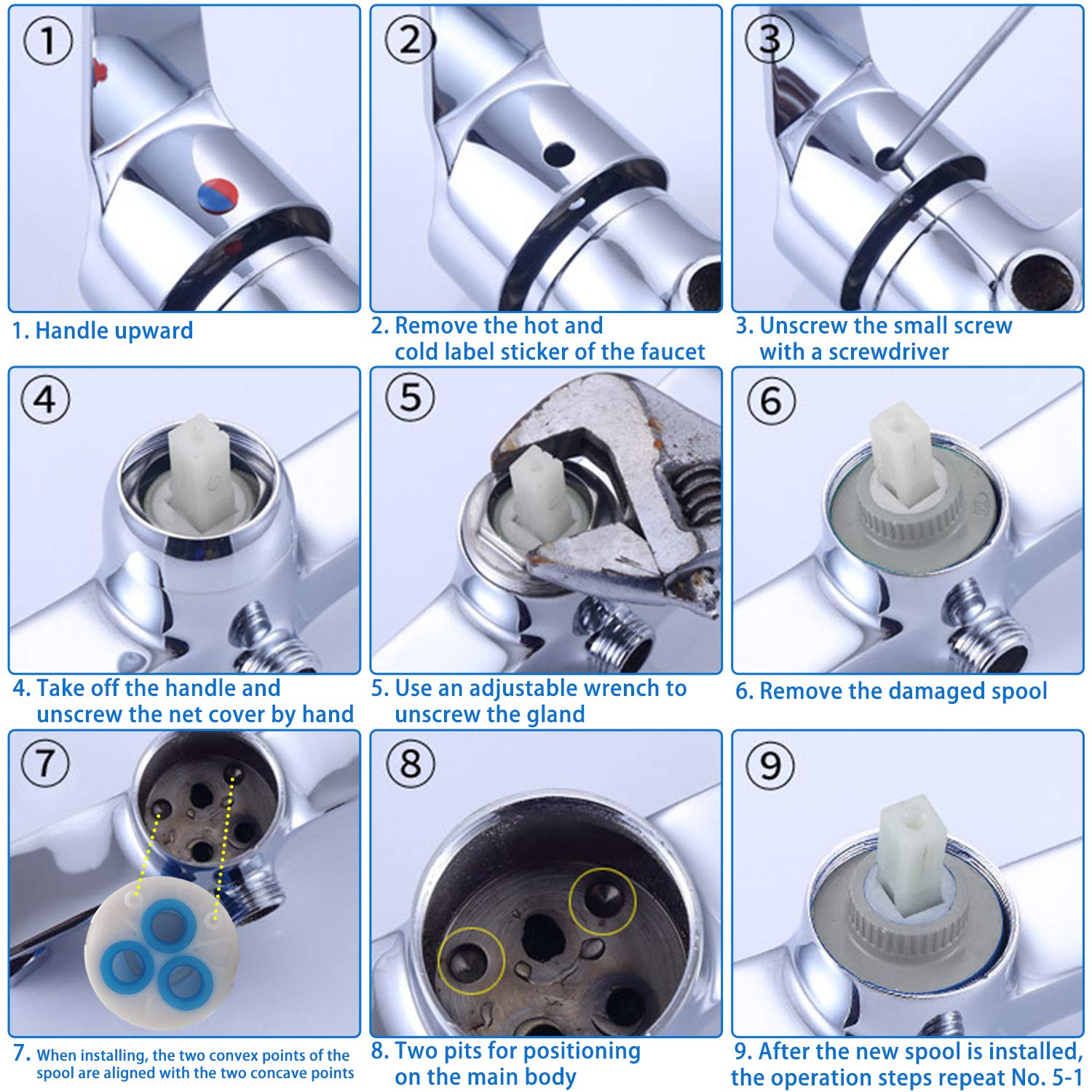 ①

1. Handle upward

②

2. Remove the hot and cold label sticker of the faucet

③

3. Unscrew the small screw with a screwdriver

④

4. Take off the handle and unscrew the net cover by hand

⑤

5. Use an adjustable wrench to unscrew the gland

⑥

6. Remove the damaged spool

⑦

7. When installing, the two convex points of the spool are aligned with the two concave points

⑧

8. Two pits for positioning on the main body

⑨

9. After the new spool is installed, the operation steps repeat No. 5-1