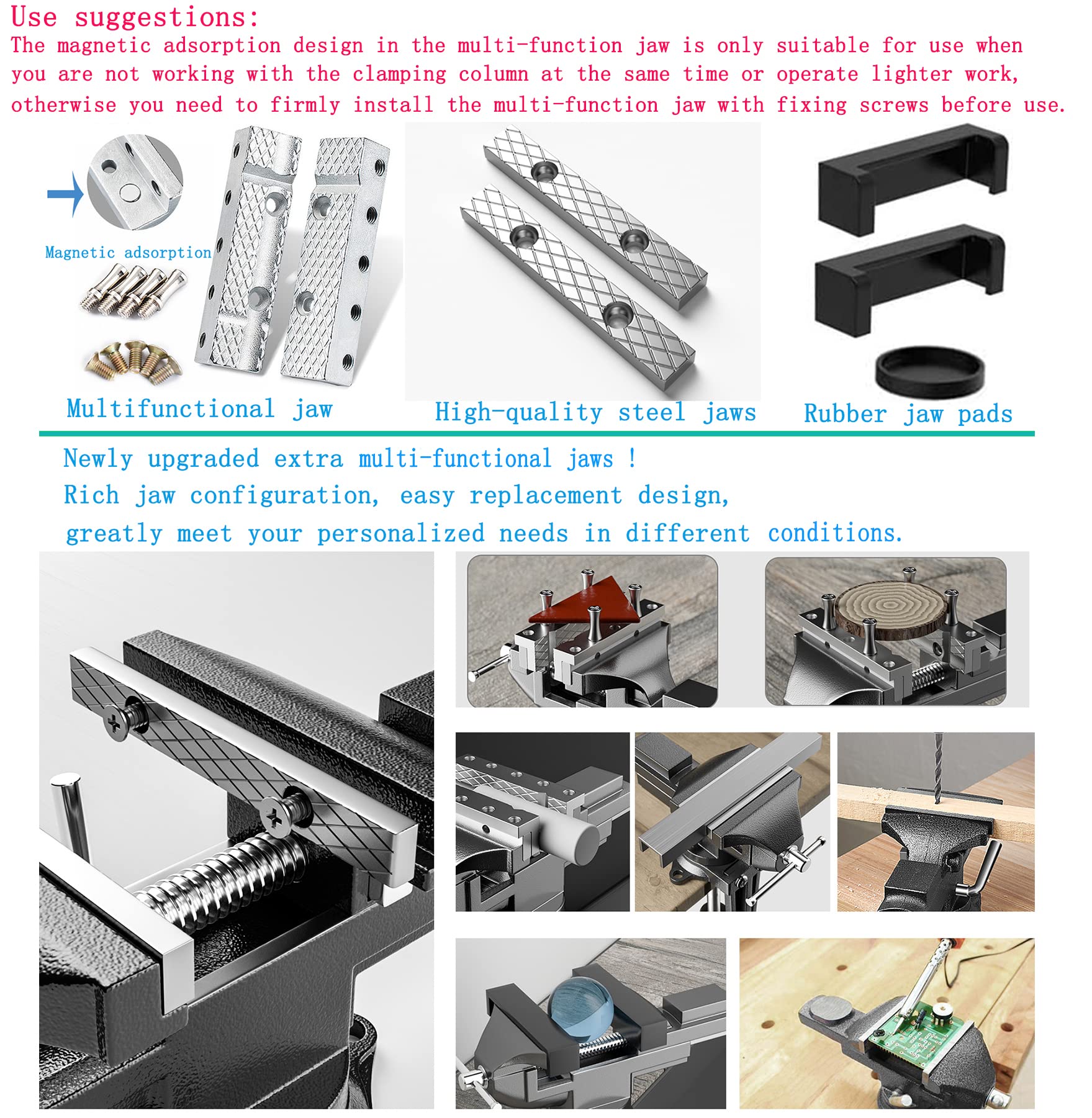 Use suggestions:
The magnetic adsorption design in the multi-function jaw is only suitable for use when you are not working with the clamping column at the same time or operate lighter work, otherwise you need to firmly install the multi-function jaw with fixing screws before use.

Magnetic adsorption

Multifunctional jaw

High-quality steel jaws

Rubber jaw pads

Newly upgraded extra multi-functional jaws !
Rich jaw configuration, easy replacement design,
greatly meet your personalized needs in different conditions.