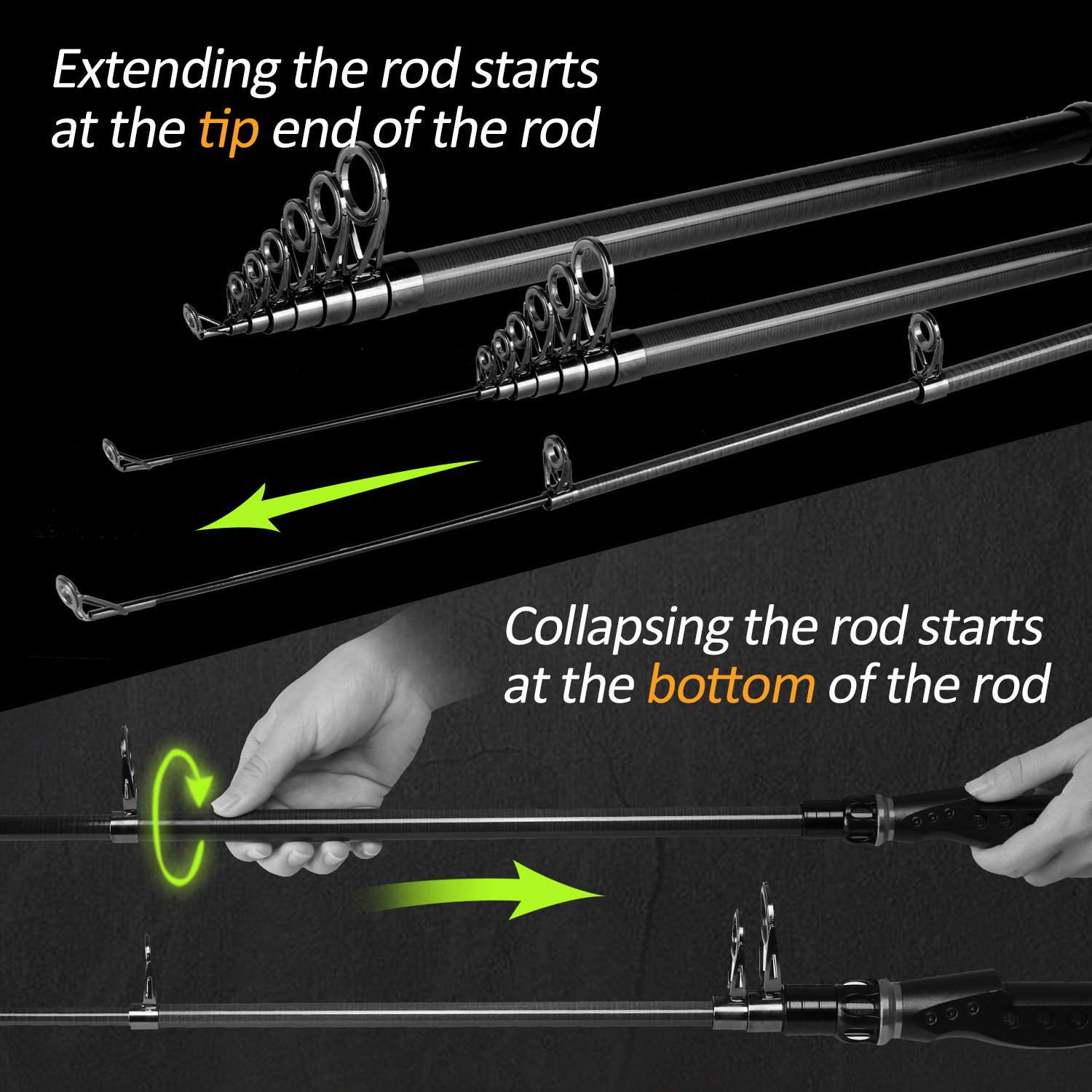 Extending the rod starts at the tip end of the rod

Collapsing the rod starts at the bottom of the rod