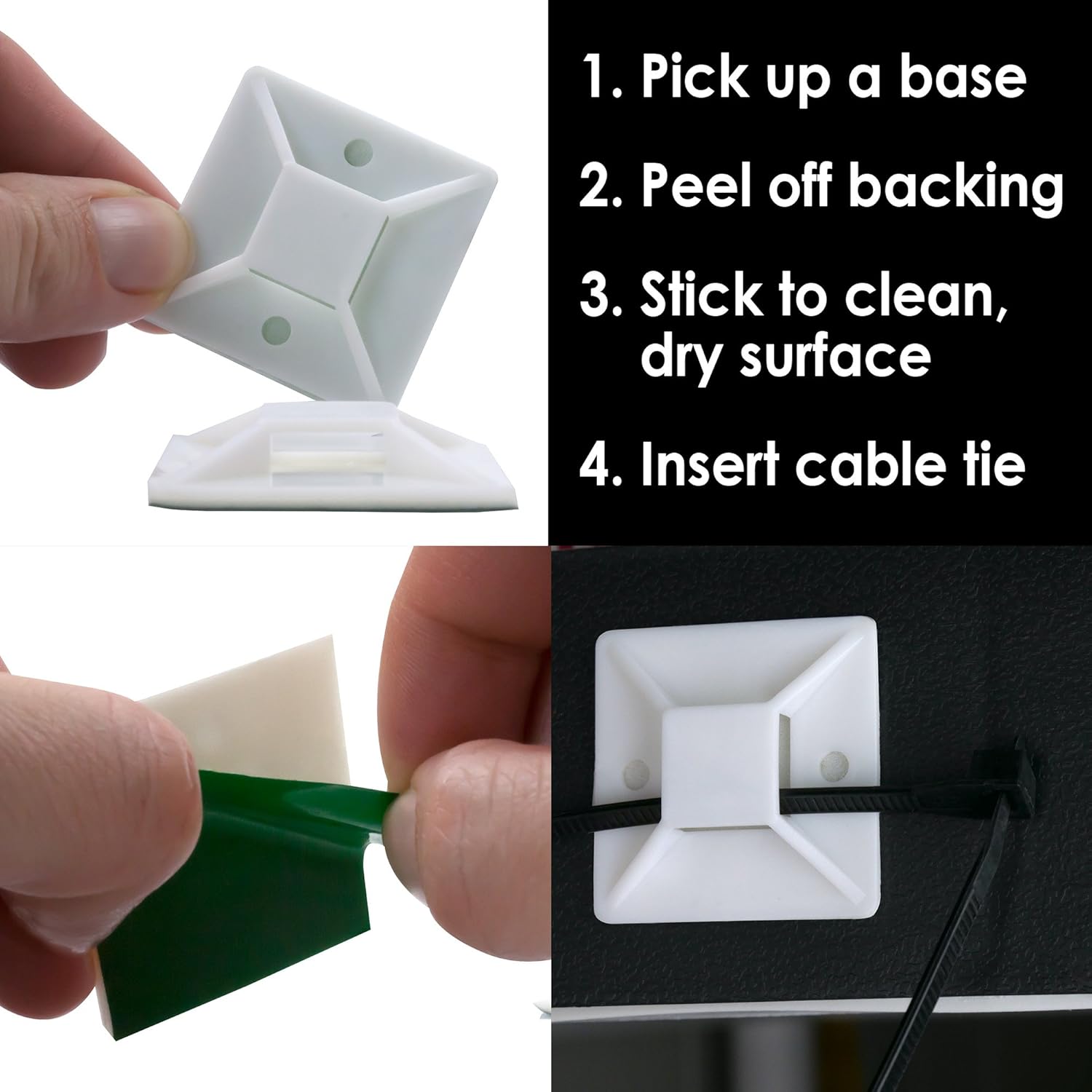 1. Pick up a base

2. Peel off backing

3. Stick to clean, dry surface

4. Insert cable tie