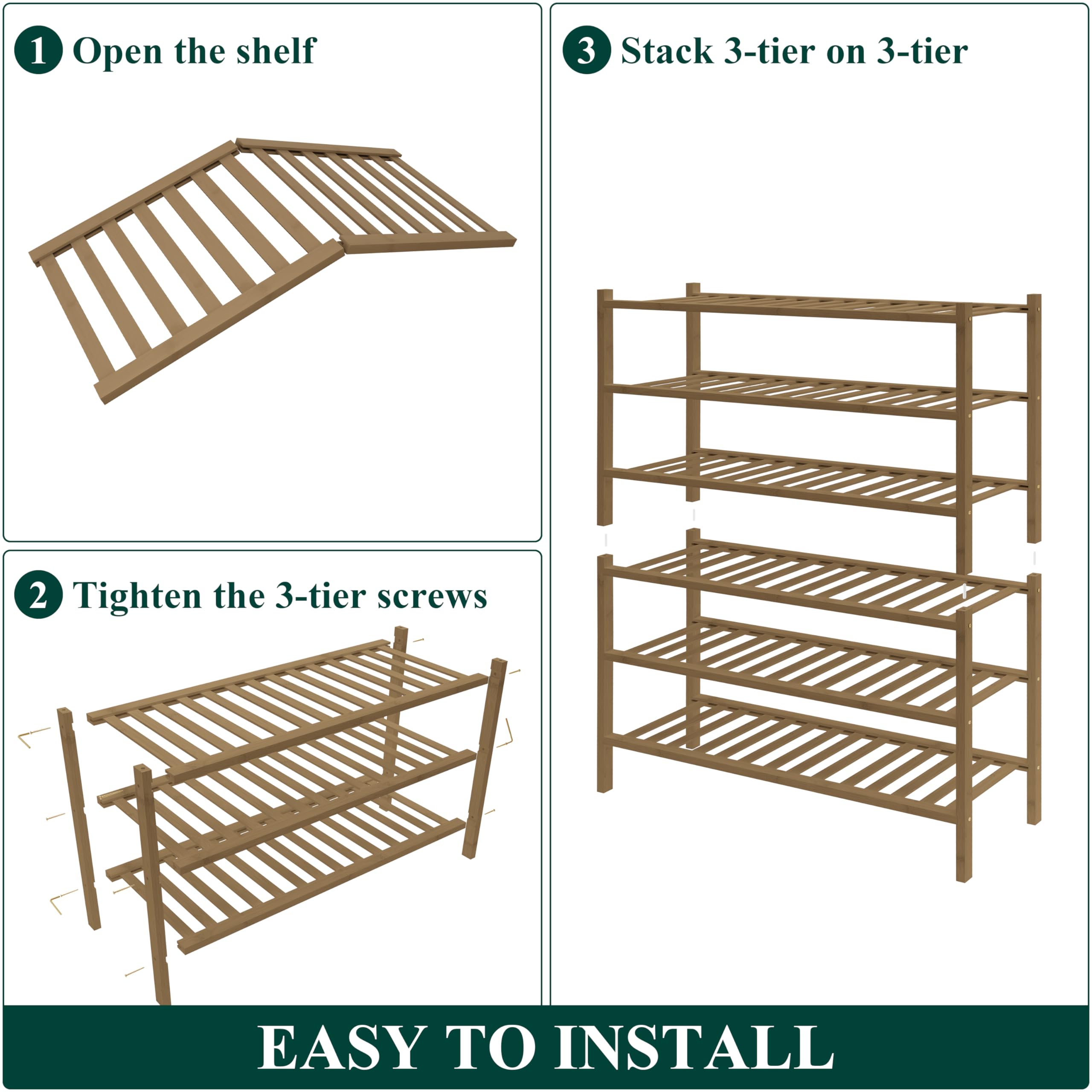 1 Open the shelf

2 Tighten the 3-tier screws

3 Stack 3-tier on 3-tier

EASY TO INSTALL