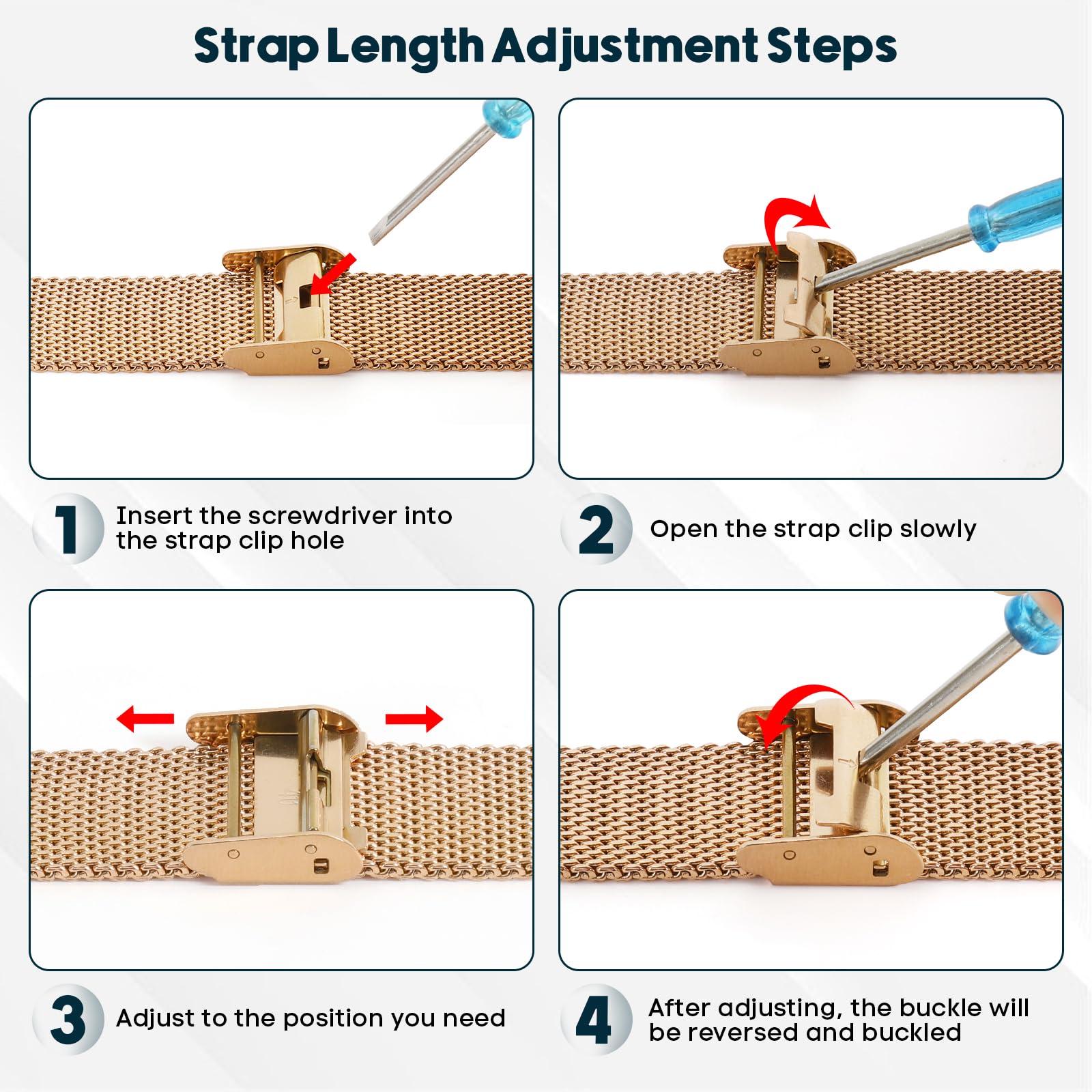 Strap Length Adjustment Steps

1 Insert the screwdriver into the strap clip hole

2 Open the strap clip slowly

3 Adjust to the position you need

4 After adjusting, the buckle will be reversed and buckled