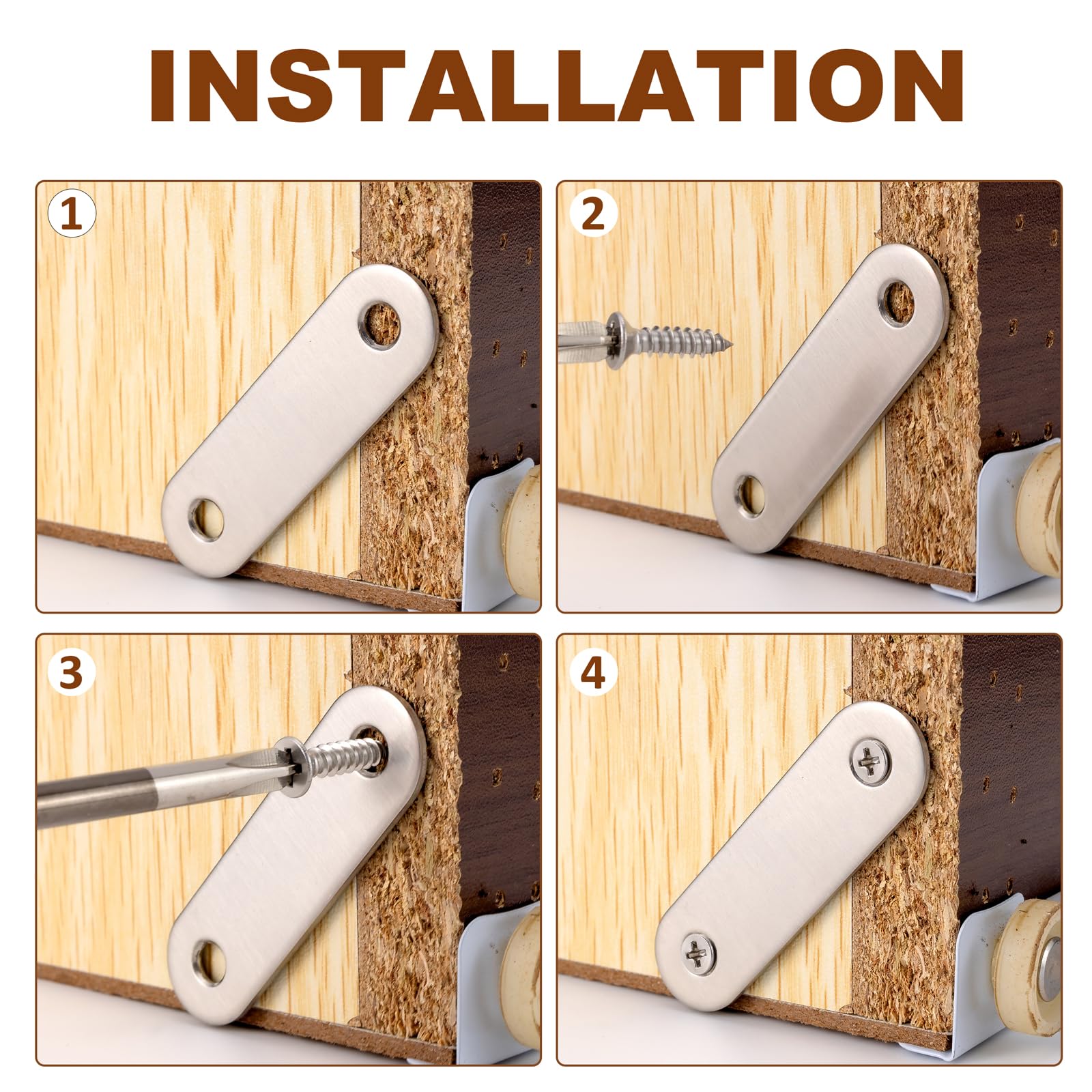 INSTALLATION

1

2

3

4