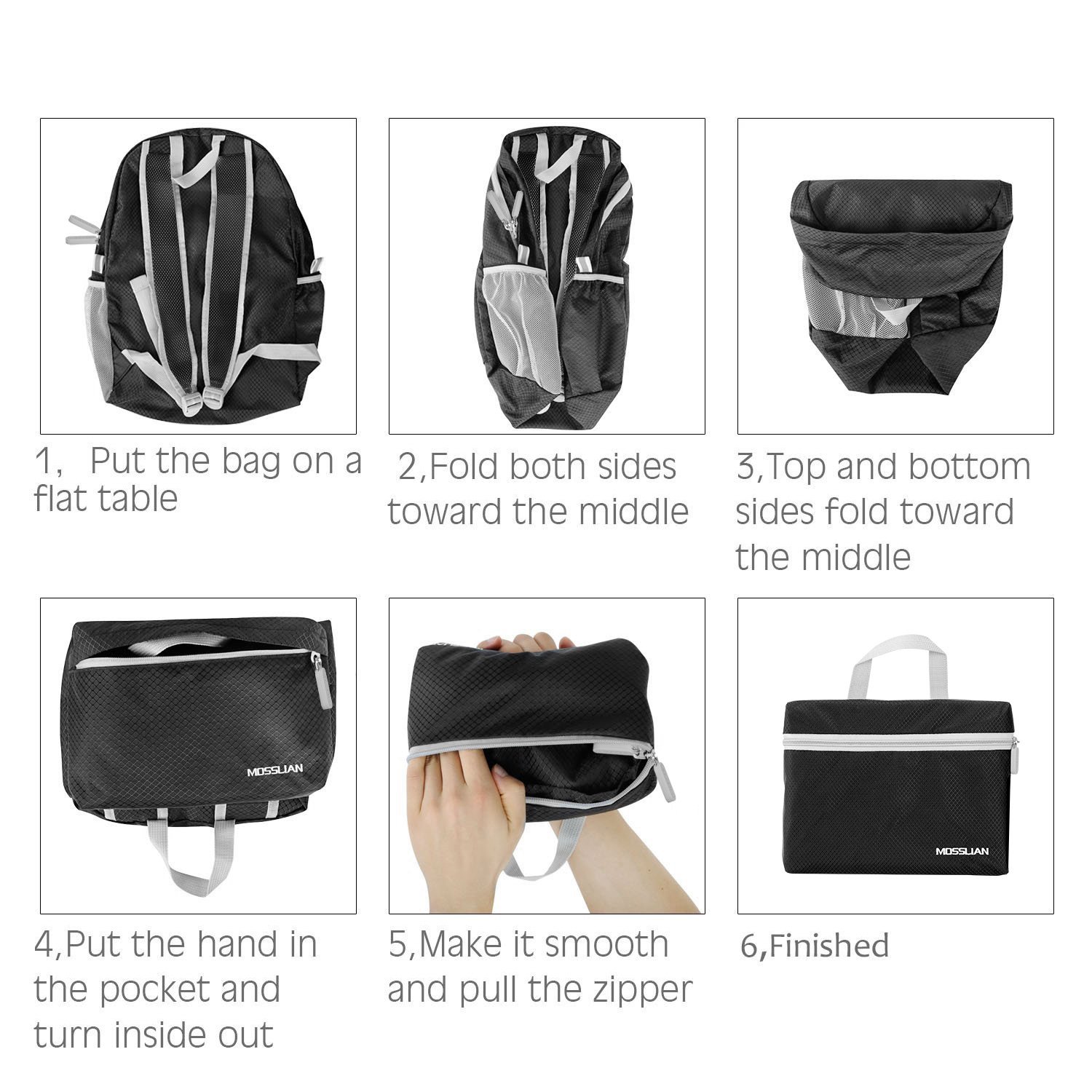 1, Put the bag on a flat table

2,Fold both sides toward the middle

3,Top and bottom sides fold toward the middle

MOSSLIAN

4,Put the hand in the pocket and turn inside out

5,Make it smooth and pull the zipper

MOSSLIAN

6,Finished