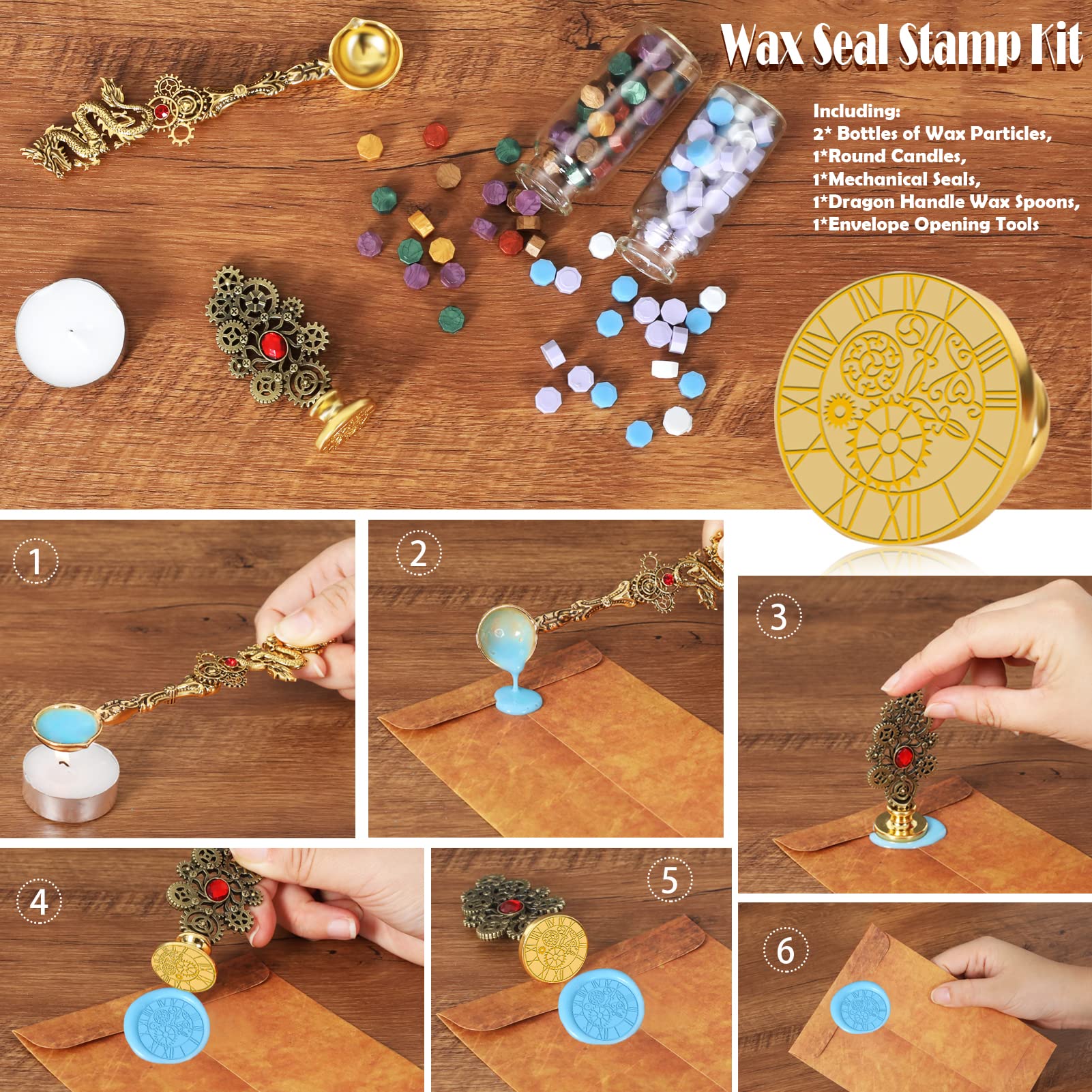 Wax Seal Stamp Kit

Including:
2* Bottles of Wax Particles,
1*Round Candles,
1*Mechanical Seals,
1*Dragon Handle Wax Spoons,
1*Envelope Opening Tools

1

2

3

4

5

6