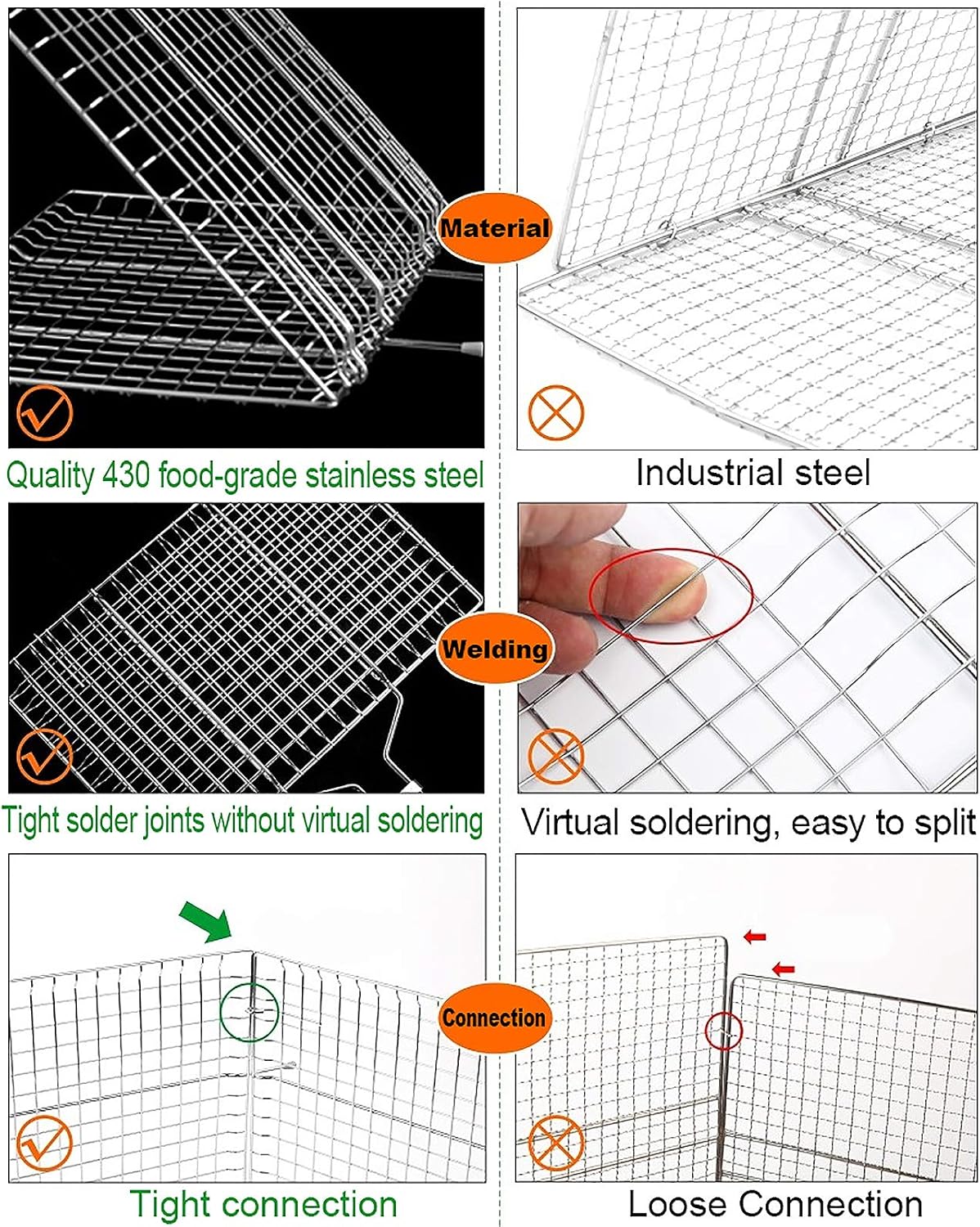 Material

Quality 430 food-grade stainless steel

Industrial steel

Welding

Tight solder joints without virtual soldering

Virtual soldering, easy to split

Connection

Tight connection

Loose Connection