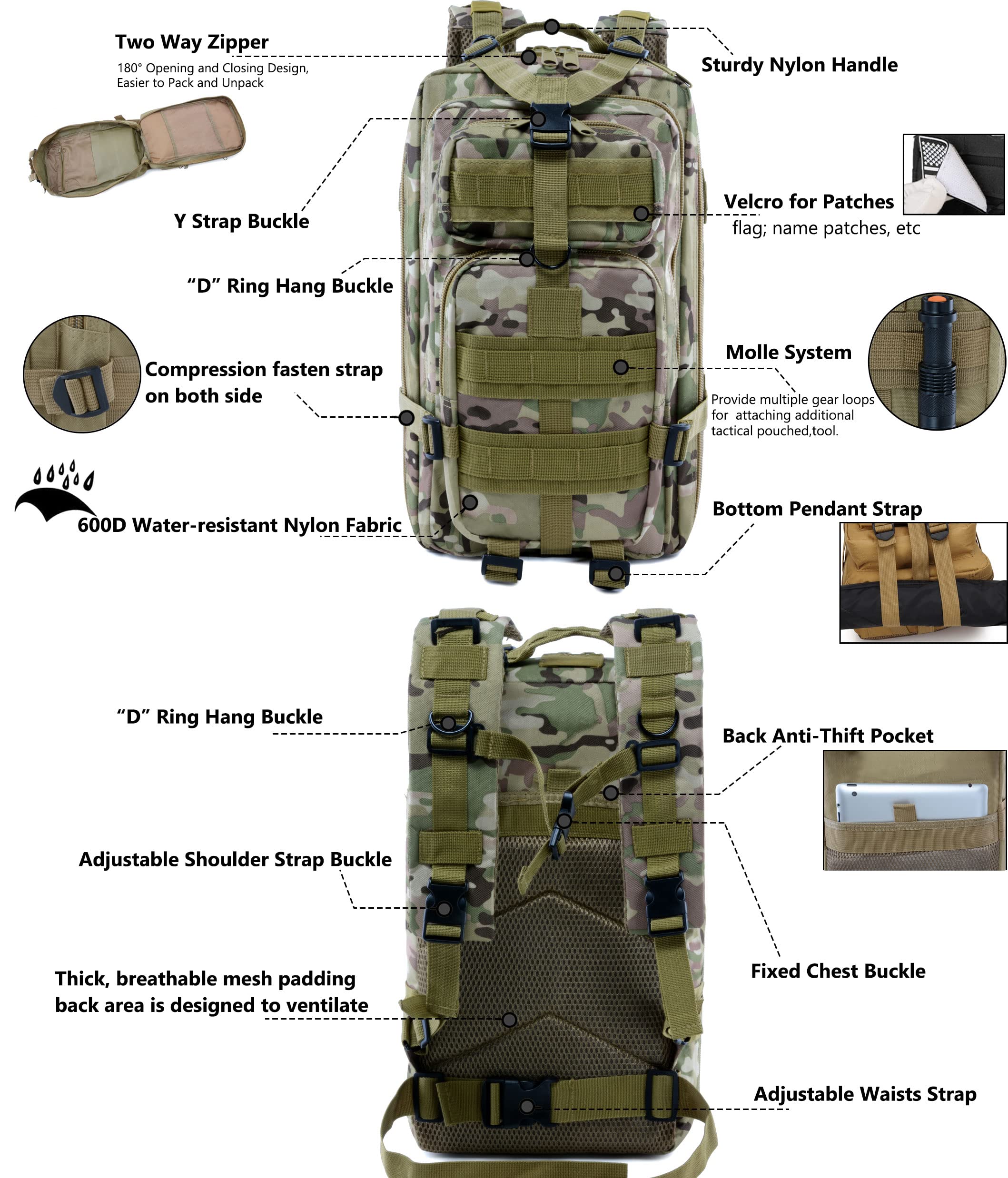 Two Way Zipper
180° Opening and Closing Design, Easier to Pack and Unpack

Sturdy Nylon Handle

Y Strap Buckle

Velcro for Patches
flag; name patches, etc

"D" Ring Hang Buckle

Compression fasten strap on both side

Molle System
Provide multiple gear loops for attaching additional tactical pouched,tool.

600D Water-resistant Nylon Fabric

Bottom Pendant Strap

"D" Ring Hang Buckle

Back Anti-Thift Pocket

Adjustable Shoulder Strap Buckle

Fixed Chest Buckle

Thick, breathable mesh padding back area is designed to ventilate

Adjustable Waists Strap