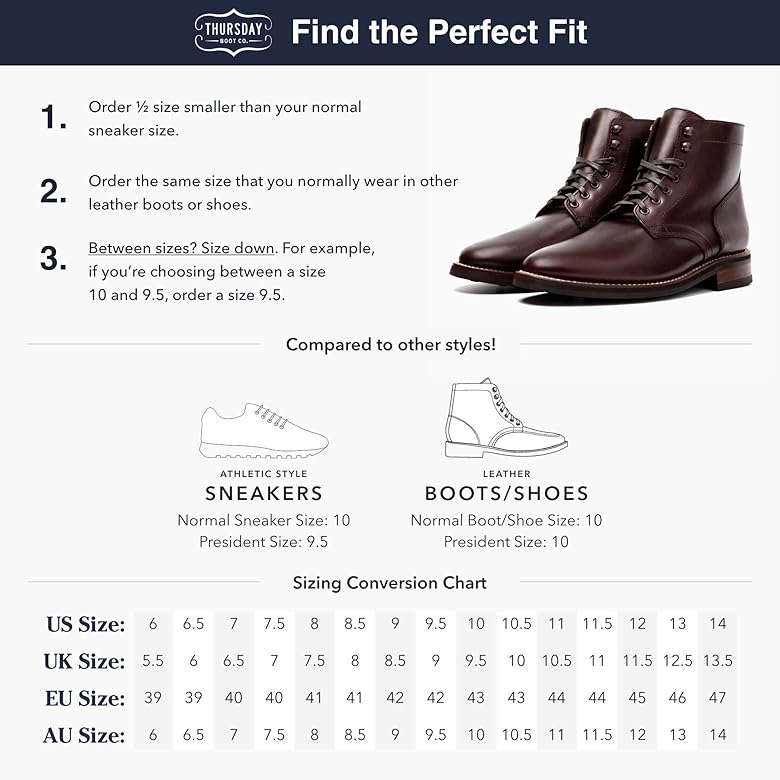 THURSDAY BOOT CO.

Find the Perfect Fit

1. Order ½ size smaller than your normal sneaker size.

2. Order the same size that you normally wear in other leather boots or shoes.

3. Between sizes? Size down. For example, if you're choosing between a size 10 and 9.5, order a size 9.5.

Compared to other styles!

ATHLETIC STYLE
SNEAKERS
Normal Sneaker Size: 10
President Size: 9.5

LEATHER
BOOTS/SHOES
Normal Boot/Shoe Size: 10
President Size: 10

Sizing Conversion Chart

| US Size: | 6 | 6.5 | 7 | 7.5 | 8 | 8.5 | 9 | 9.5 | 10 | 10.5 | 11 | 11.5 | 12 | 13 | 14 |
|---|---|---|---|---|---|---|---|---|---|---|---|---|---|---|---|
| UK Size: | 5.5 | 6 | 6.5 | 7 | 7.5 | 8 | 8.5 | 9 | 9.5 | 10 | 10.5 | 11 | 11.5 | 12.5 | 13.5 |
| EU Size: | 39 | 39 | 40 | 40 | 41 | 41 | 42 | 42 | 43 | 43 | 44 | 44 | 45 | 46 | 47 |
| AU Size: | 6 | 6.5 | 7 | 7.5 | 8 | 8.5 | 9 | 9.5 | 10 | 10.5 | 11 | 11.5 | 12 | 13 | 14 |