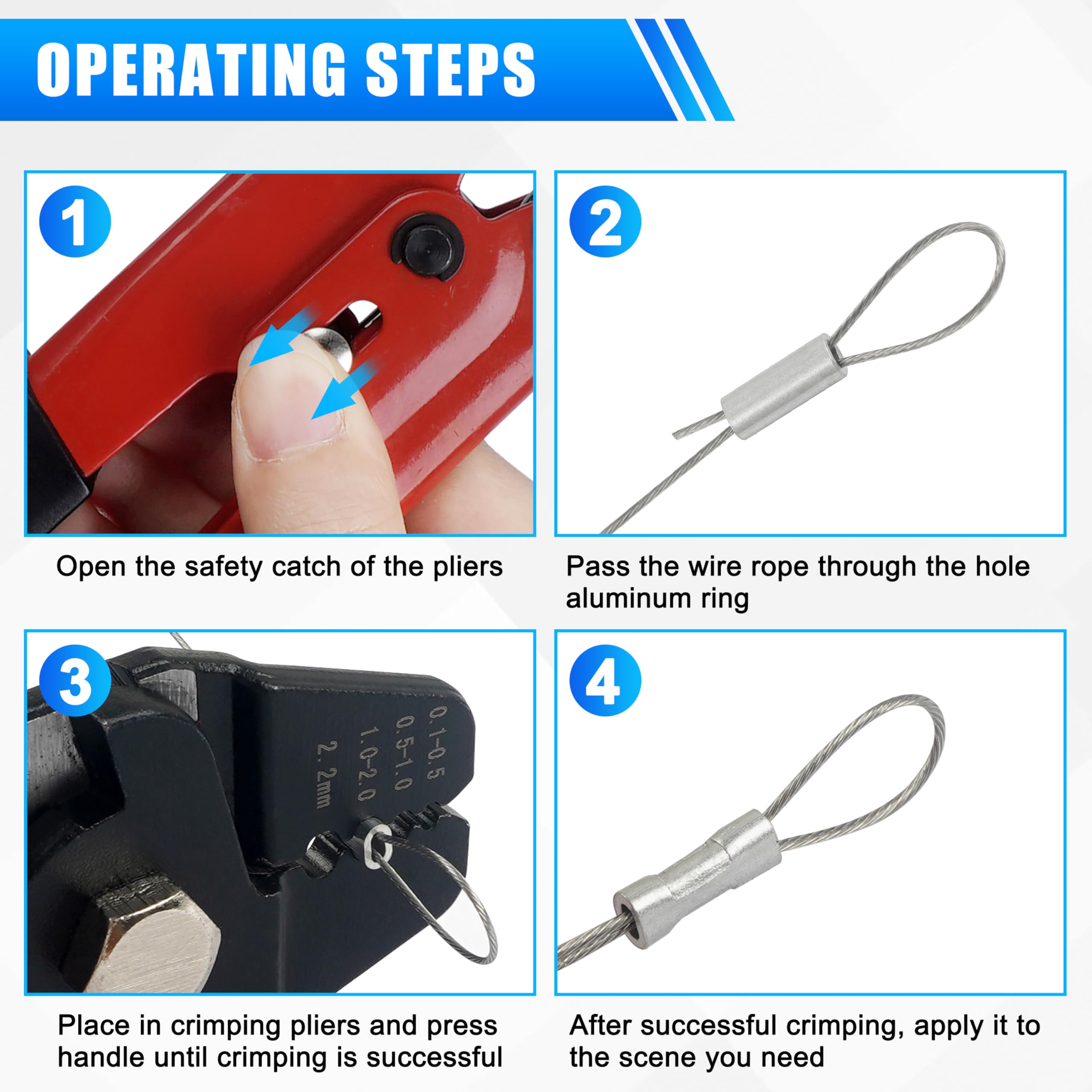 OPERATING STEPS

1

Open the safety catch of the pliers

2

Pass the wire rope through the hole aluminum ring

3

0.1-0.5
0.5-1.0
1.0-2.0
2.2mm

Place in crimping pliers and press handle until crimping is successful

4

After successful crimping, apply it to the scene you need