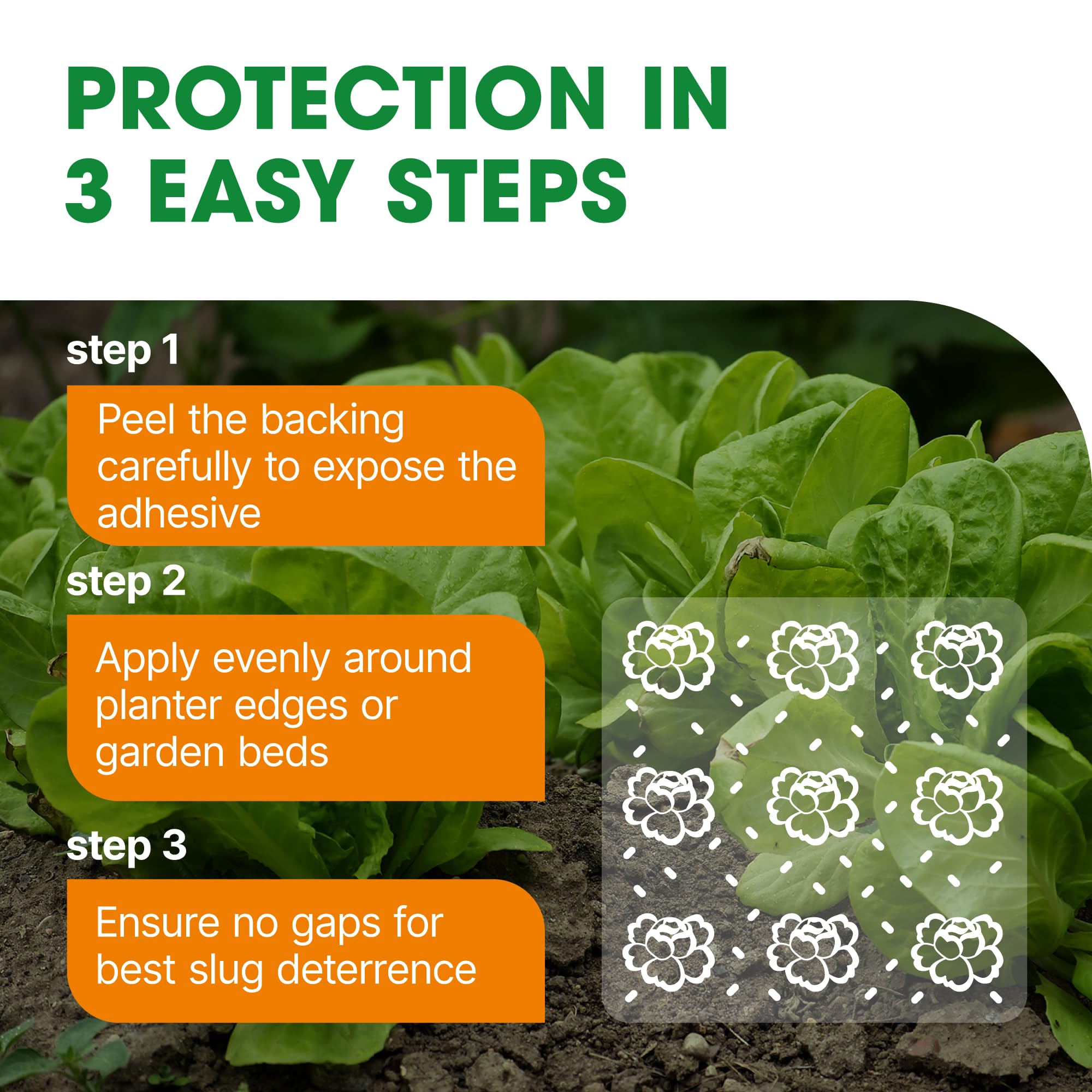 PROTECTION IN 3 EASY STEPS

step 1

Peel the backing carefully to expose the adhesive

step 2

Apply evenly around planter edges or garden beds

step 3

Ensure no gaps for best slug deterrence