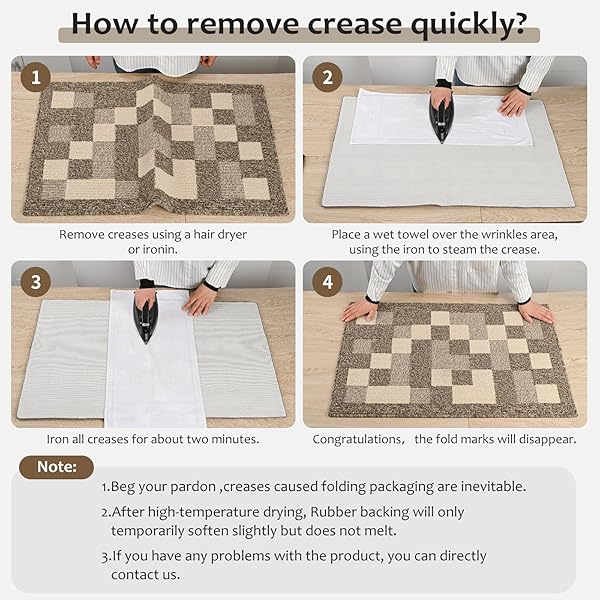 How to remove crease quickly?

1

Remove creases using a hair dryer or ironin.

2

Place a wet towel over the wrinkles area, using the iron to steam the crease.

3

Iron all creases for about two minutes.

4

Congratulations， the fold marks will disappear.

Note:

1.Beg your pardon ,creases caused folding packaging are inevitable.

2.After high-temperature drying, Rubber backing will only temporarily soften slightly but does not melt.

3.If you have any problems with the product, you can directly contact us.