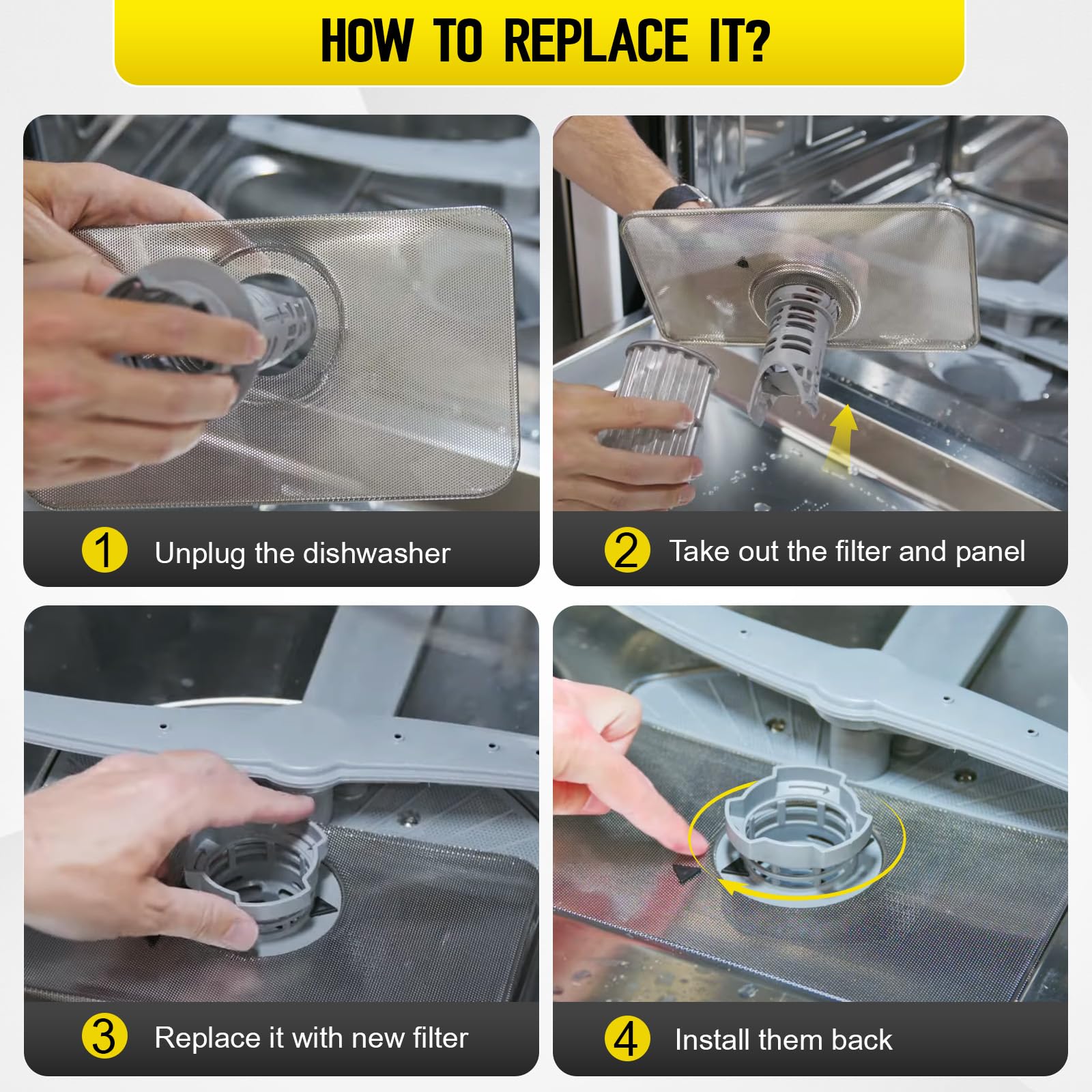 HOW TO REPLACE IT?

1 Unplug the dishwasher

2 Take out the filter and panel

3 Replace it with new filter

4 Install them back